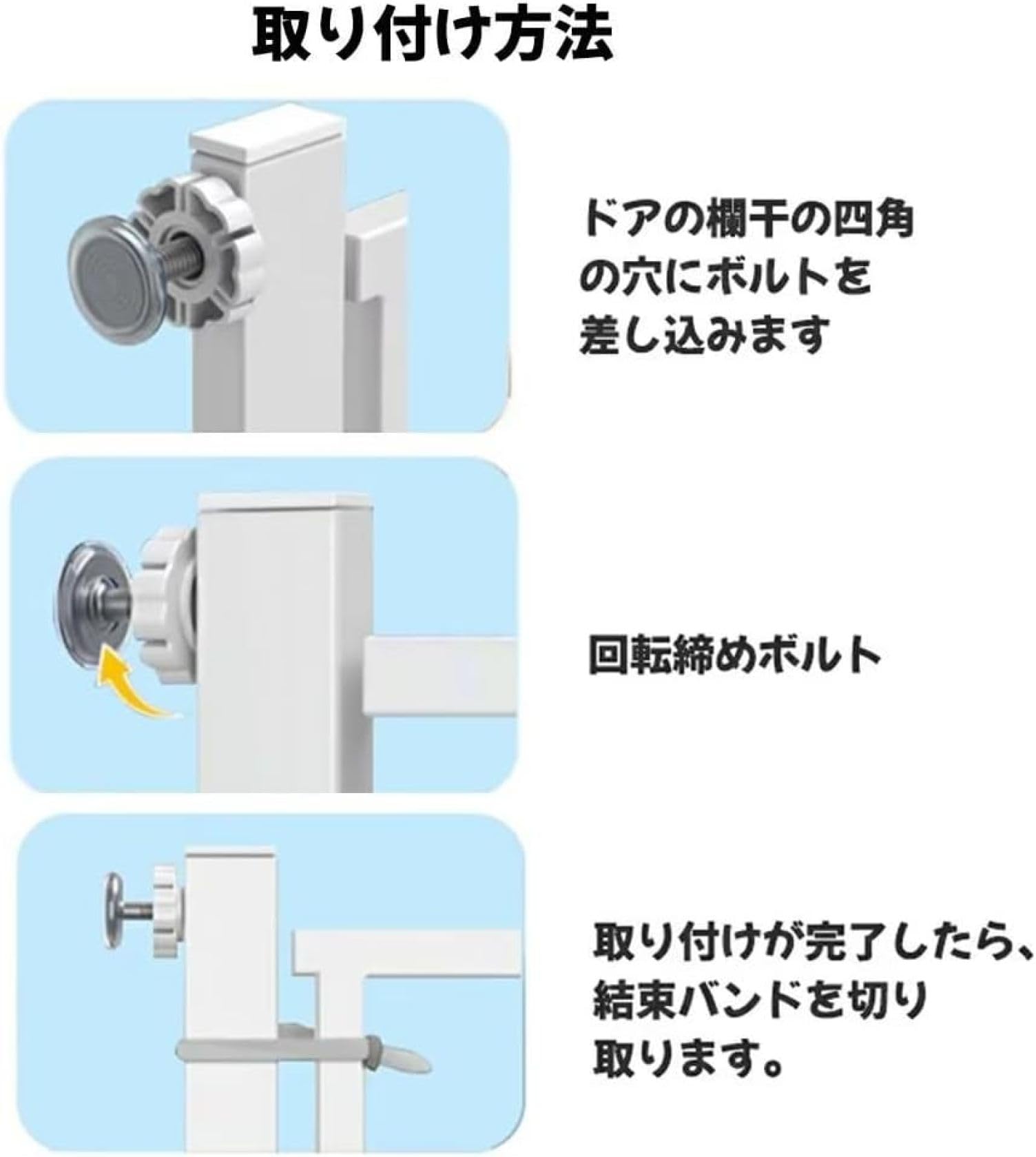 取り付け方法

ドアの欄干の四角の穴にボルトを差し込みます

回転締めボルト

取り付けが完了したら、結束バンドを切り取ります。