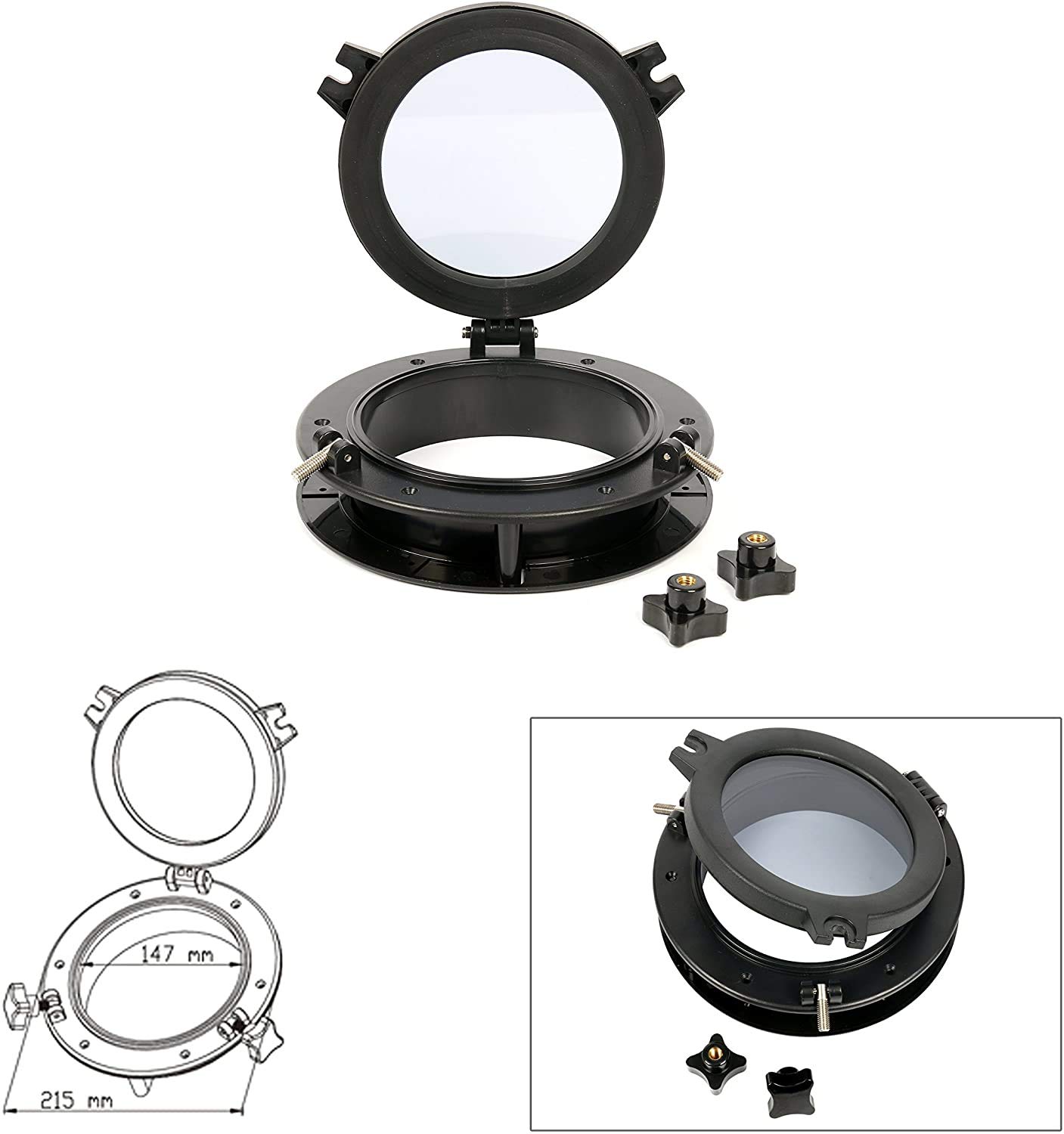 147 mm
215 mm