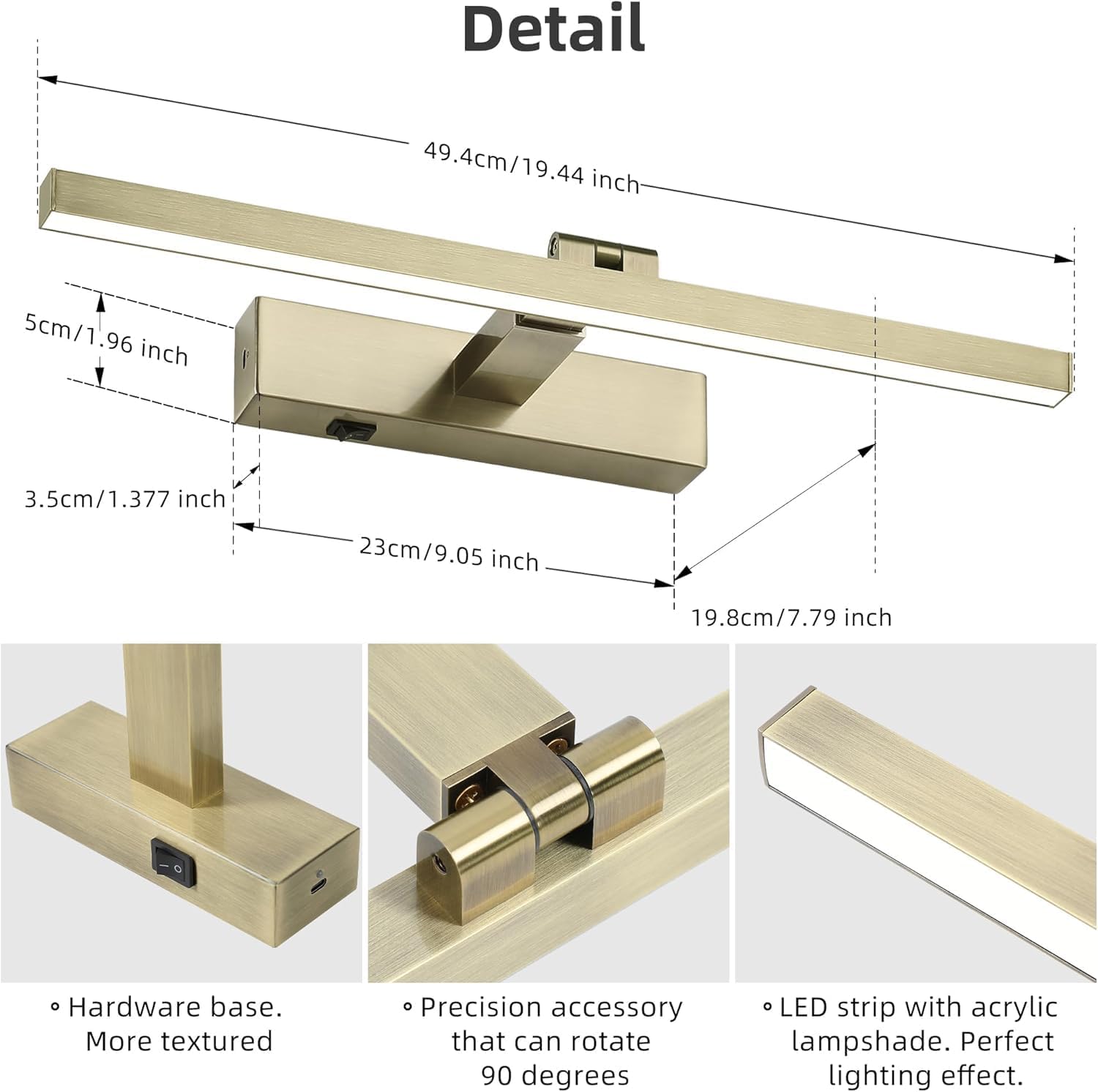 Detail

49.4cm/19.44 inch

5cm/1.96 inch

3.5cm/1.377 inch

23cm/9.05 inch

19.8cm/7.79 inch

◦ Hardware base. More textured

◦ Precision accessory that can rotate 90 degrees

◦ LED strip with acrylic lampshade. Perfect lighting effect.