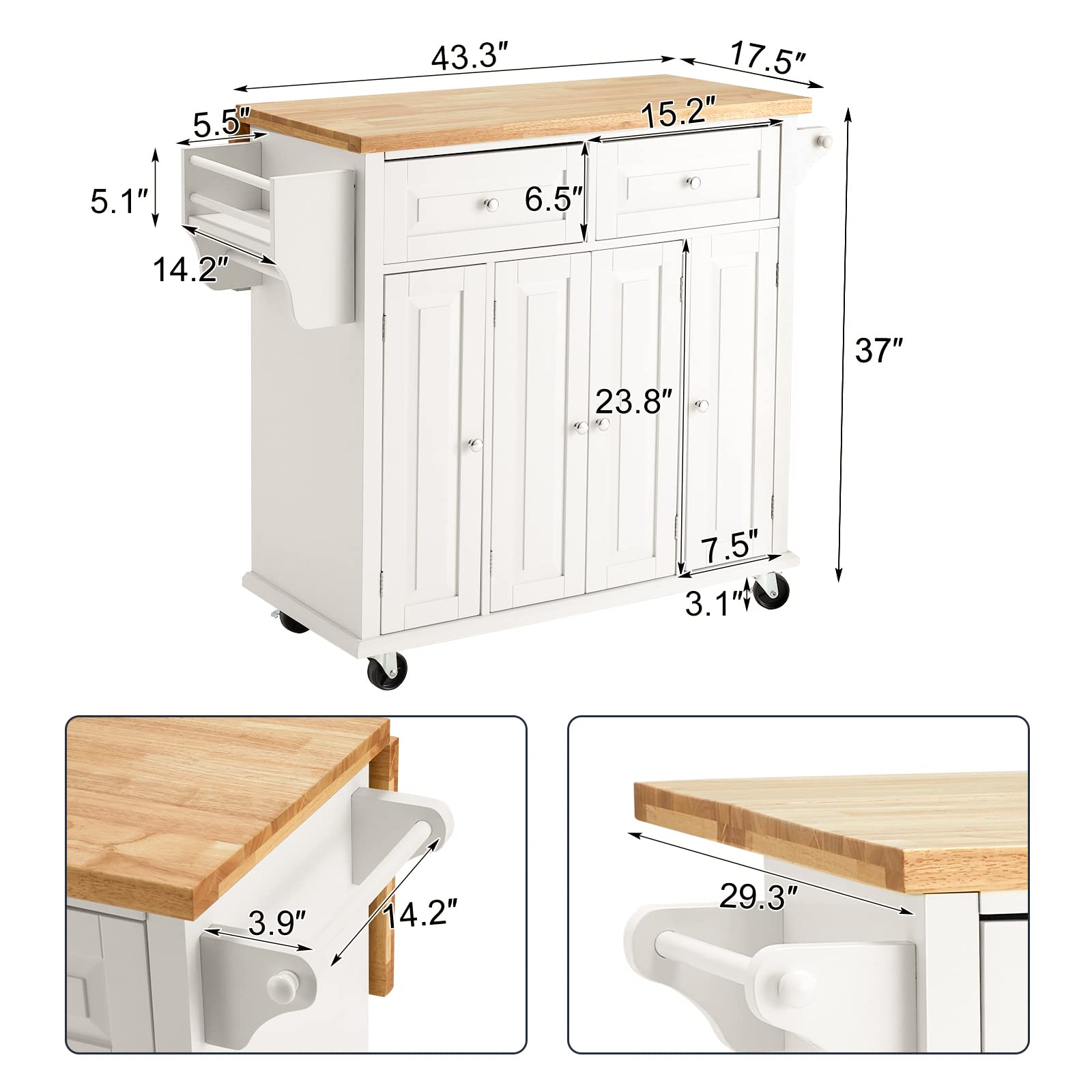 43.3″
17.5″
5.5″
15.2″
5.1″
6.5″
14.2″
37″
23.8″
7.5″
3.1″
3.9″
14.2″
29.3″