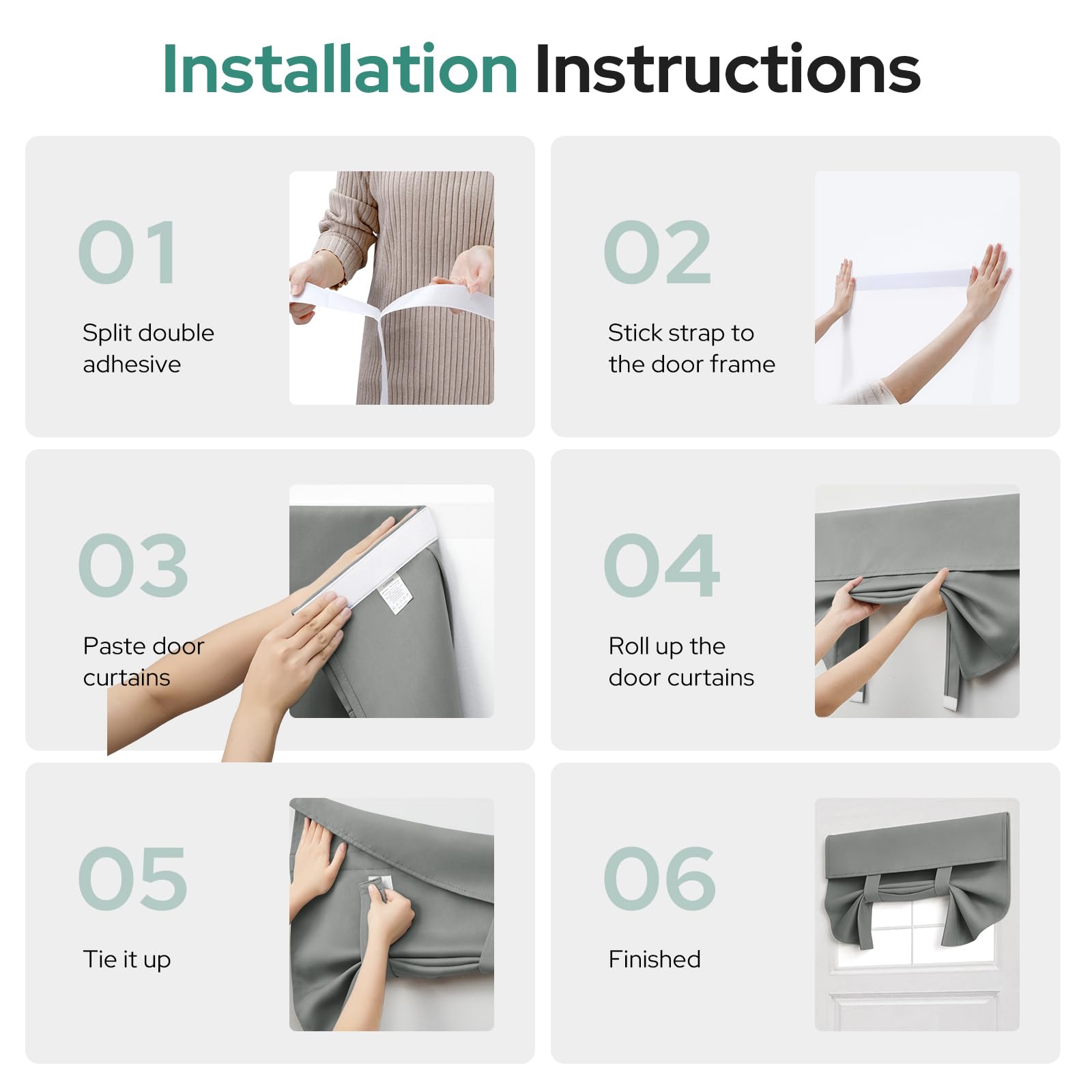 Installation Instructions

01
Split double adhesive

02
Stick strap to the door frame

03
Paste door curtains

04
Roll up the door curtains

05
Tie it up

06
Finished