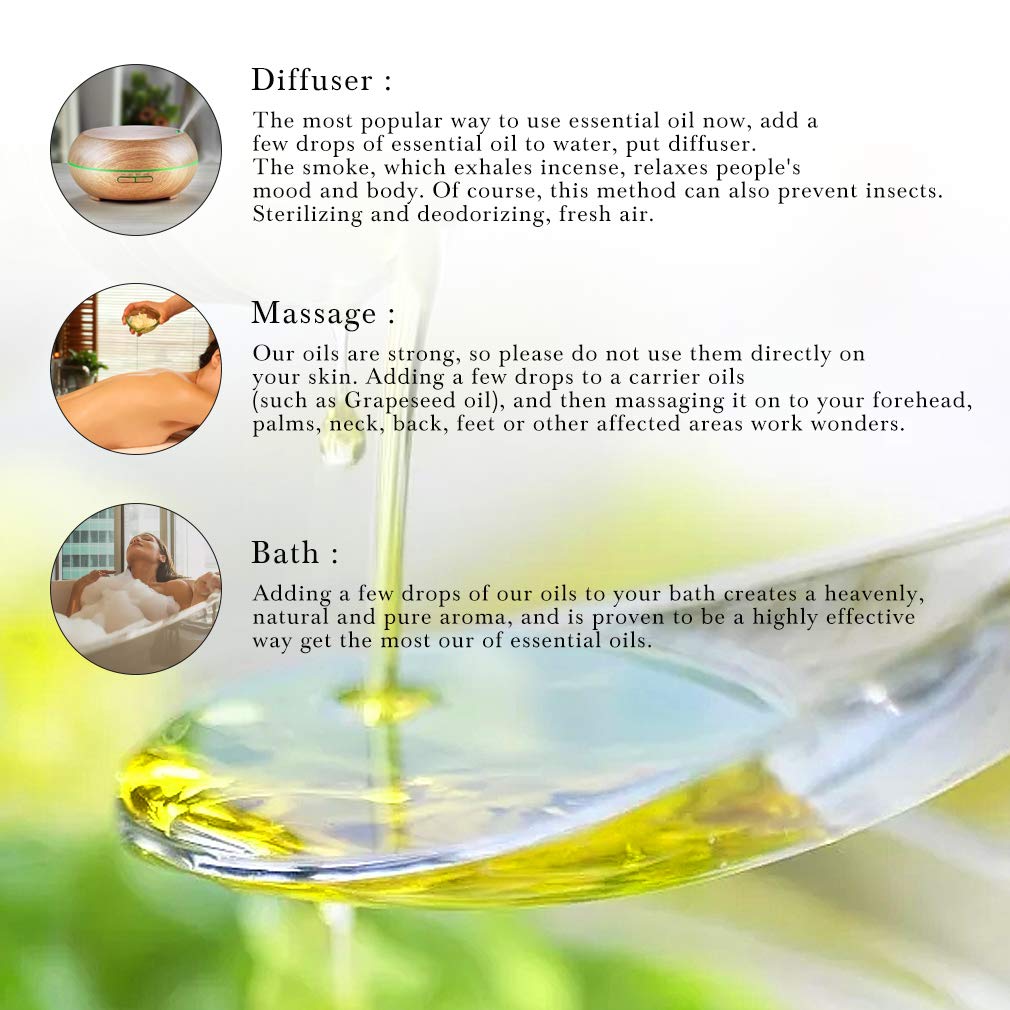 Diffuser :

The most popular way to use essential oil now, add a few drops of essential oil to water, put diffuser.
The smoke, which exhales incense, relaxes people's mood and body. Of course, this method can also prevent insects. Sterilizing and deodorizing, fresh air.

Massage :

Our oils are strong, so please do not use them directly on your skin. Adding a few drops to a carrier oils (such as Grapeseed oil), and then massaging it on to your forehead, palms, neck, back, feet or other affected areas work wonders.

Bath :

Adding a few drops of our oils to your bath creates a heavenly, natural and pure aroma, and is proven to be a highly effective way get the most our of essential oils.