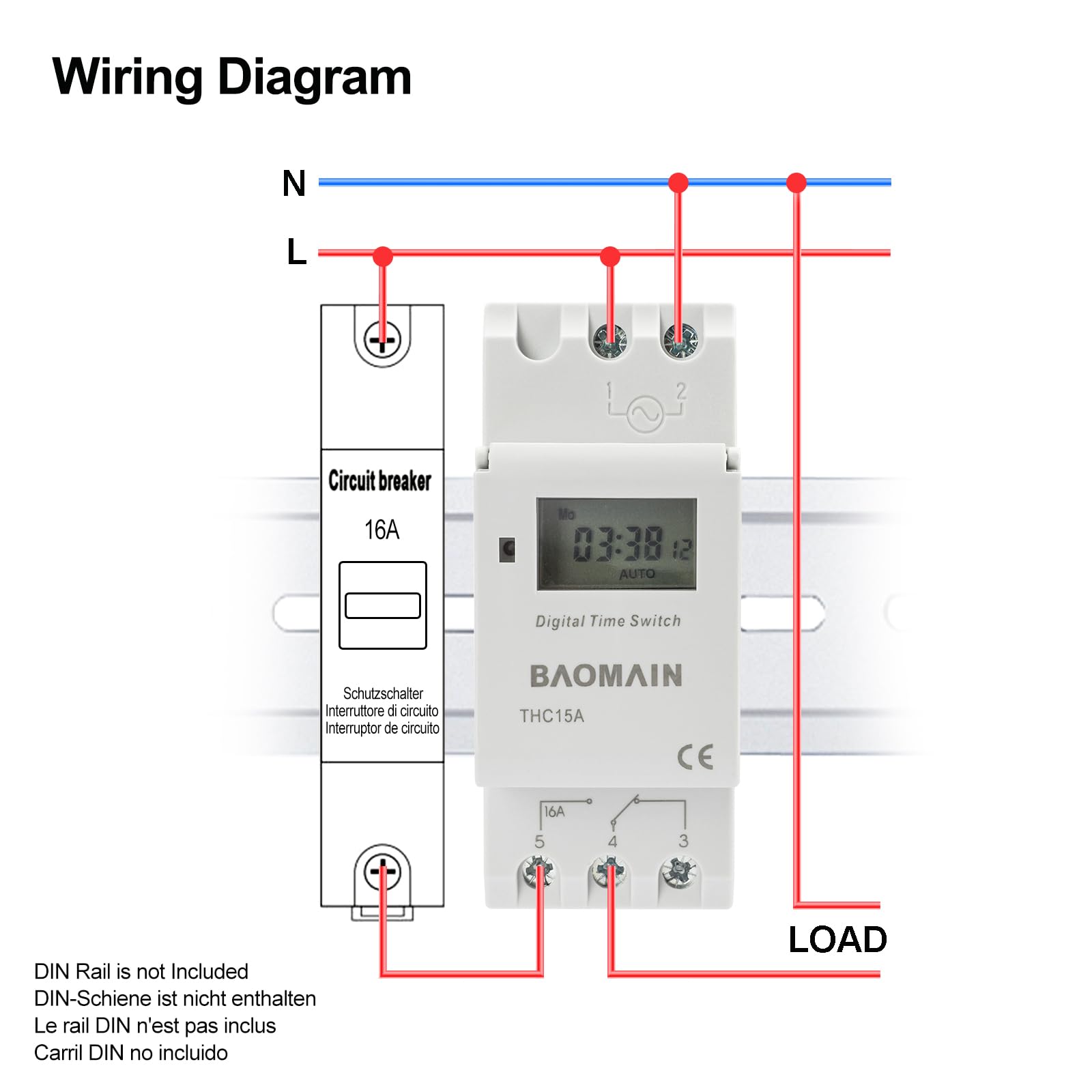 Wiring Diagram

N

L

Circuit breaker

16A

Schutzschalter
Interruttore di circuito
Interruptor de circuito

1 2

Mo

03:38 12

AUTO

Digital Time Switch

BAOMAIN

THC15A

CE

16A

5 4 3

LOAD

DIN Rail is not Included
DIN-Schiene ist nicht enthalten
Le rail DIN n'est pas inclus
Carril DIN no incluido