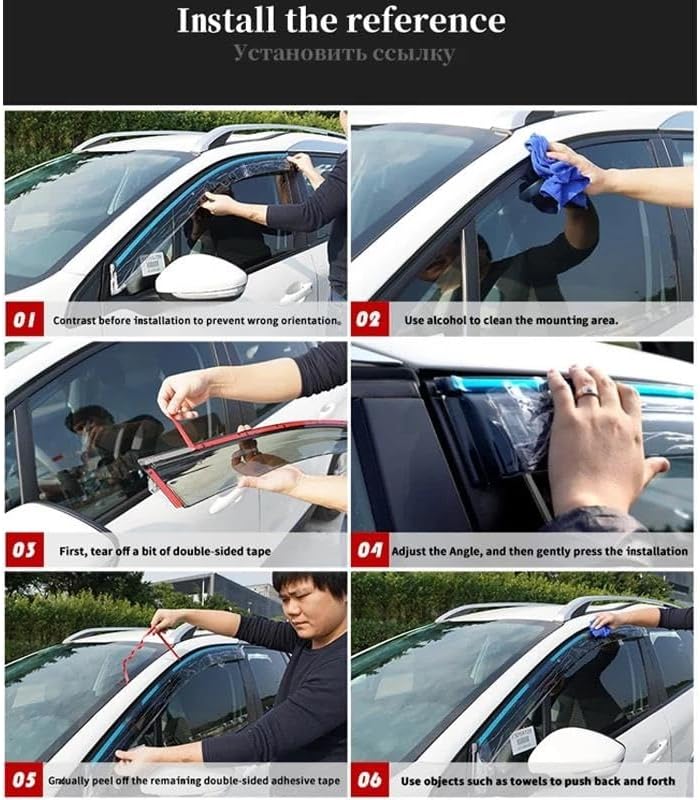 Install the reference
Установить ссылку

01 Contrast before installation to prevent wrong orientation.

02 Use alcohol to clean the mounting area.

03 First, tear off a bit of double-sided tape

04 Adjust the Angle, and then gently press the installation

05 Gradually peel off the remaining double-sided adhesive tape

06 Use objects such as towels to push back and forth