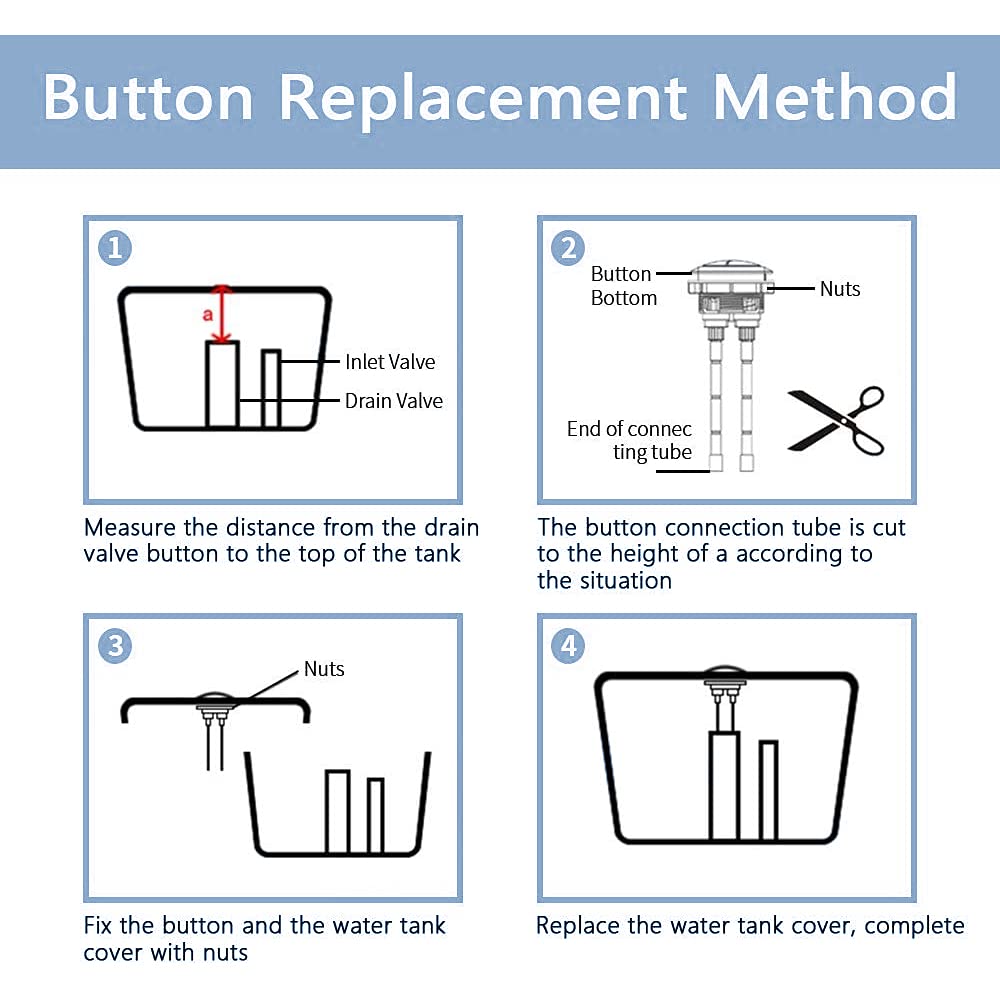 Button Replacement Method

1

a

Inlet Valve

Drain Valve

Measure the distance from the drain valve button to the top of the tank

2

Button Bottom

Nuts

End of connec ting tube

The button connection tube is cut to the height of a according to the situation

3

Nuts

Fix the button and the water tank cover with nuts

4

Replace the water tank cover, complete