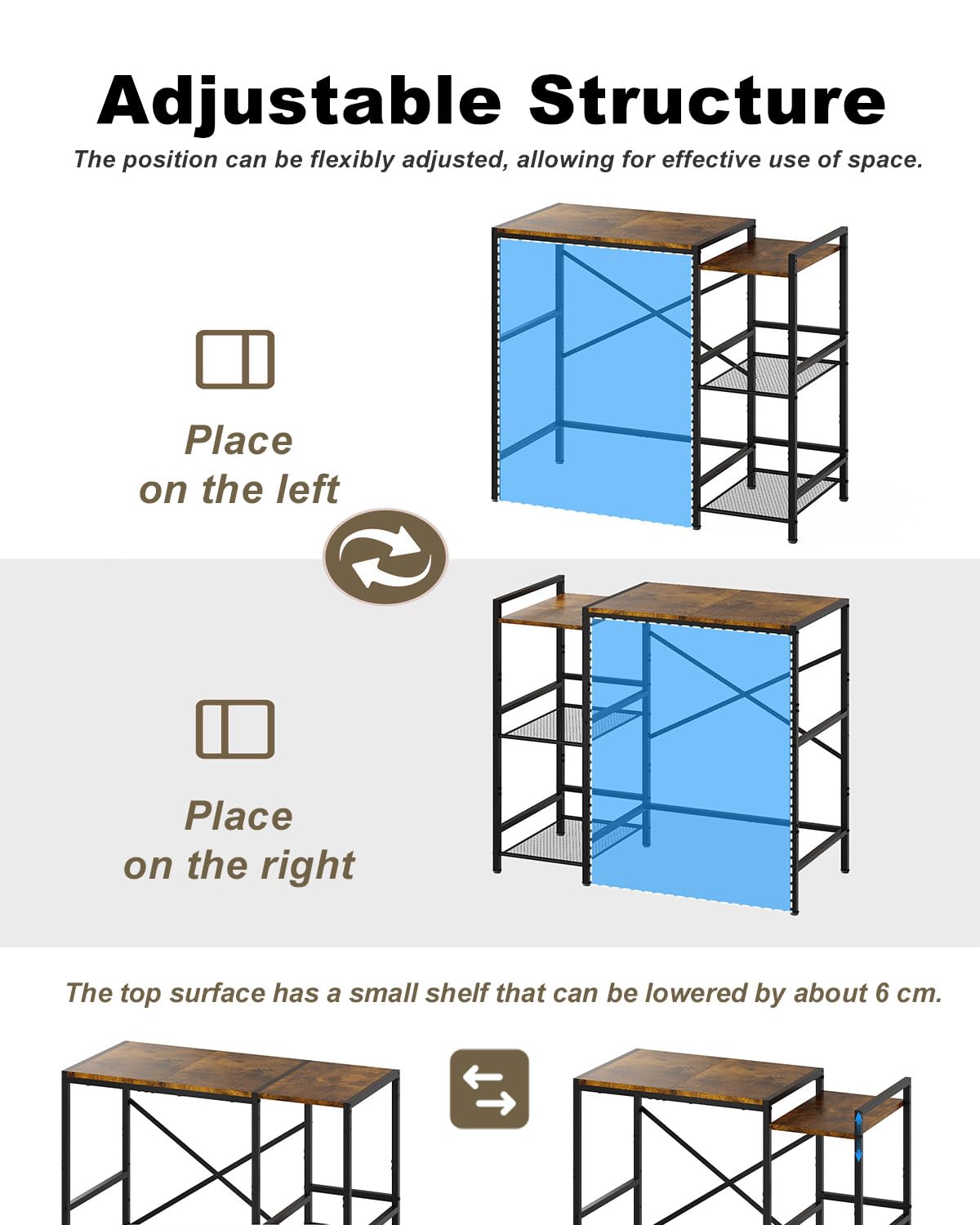 Adjustable Structure
The position can be flexibly adjusted, allowing for effective use of space.

Place on the left

Place on the right

The top surface has a small shelf that can be lowered by about 6 cm.