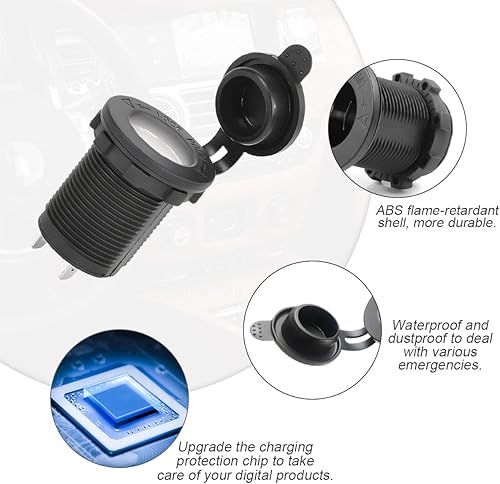 ABS flame-retardant shell, more durable.

Waterproof and dustproof to deal with various emergencies.

Upgrade the charging protection chip to take care of your digital products.