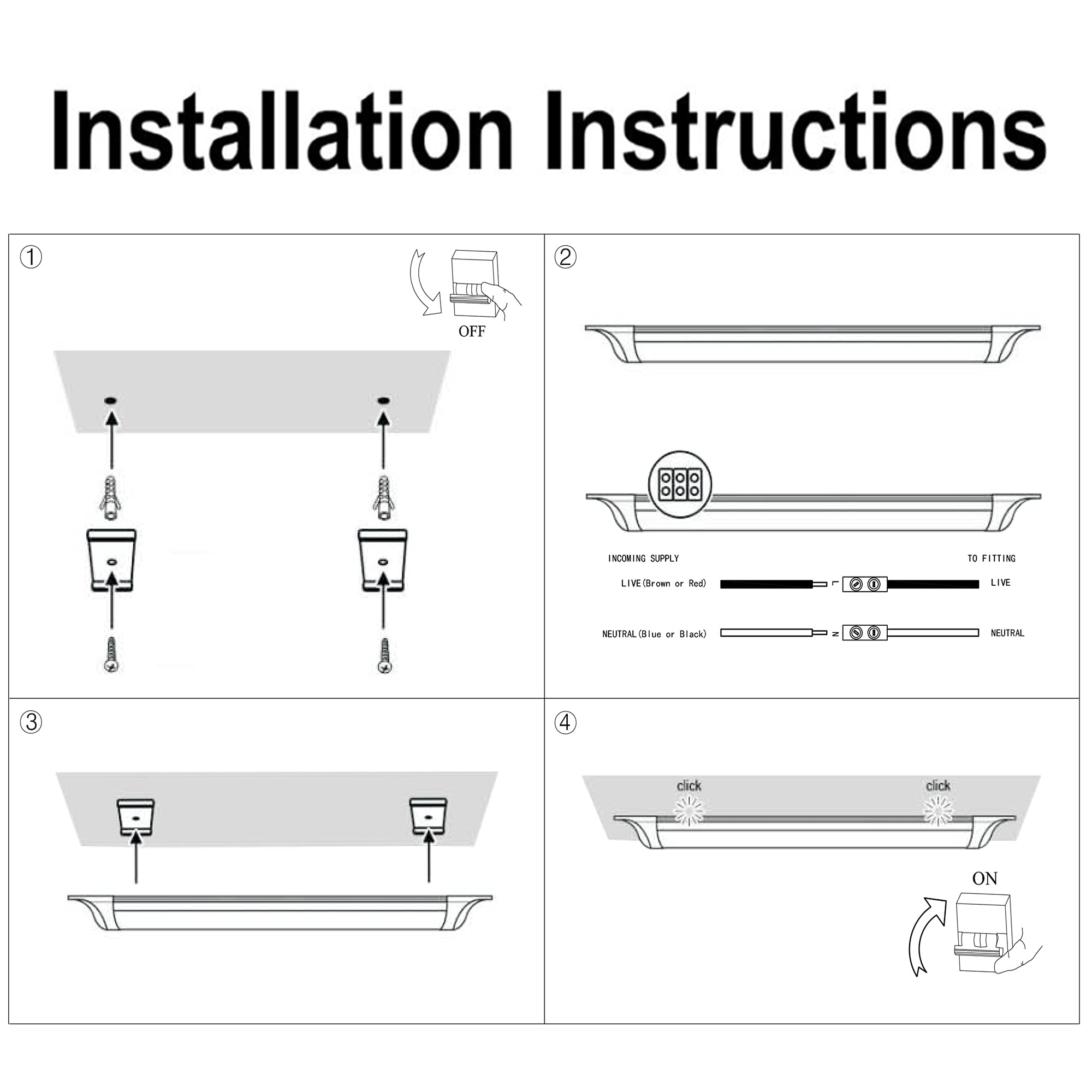 Installation Instructions

①

OFF

②

INCOMING SUPPLY

TO FITTING

LIVE(Brown or Red)

L

LIVE

NEUTRAL(Blue or Black)

N

NEUTRAL

③

④

click

click

ON