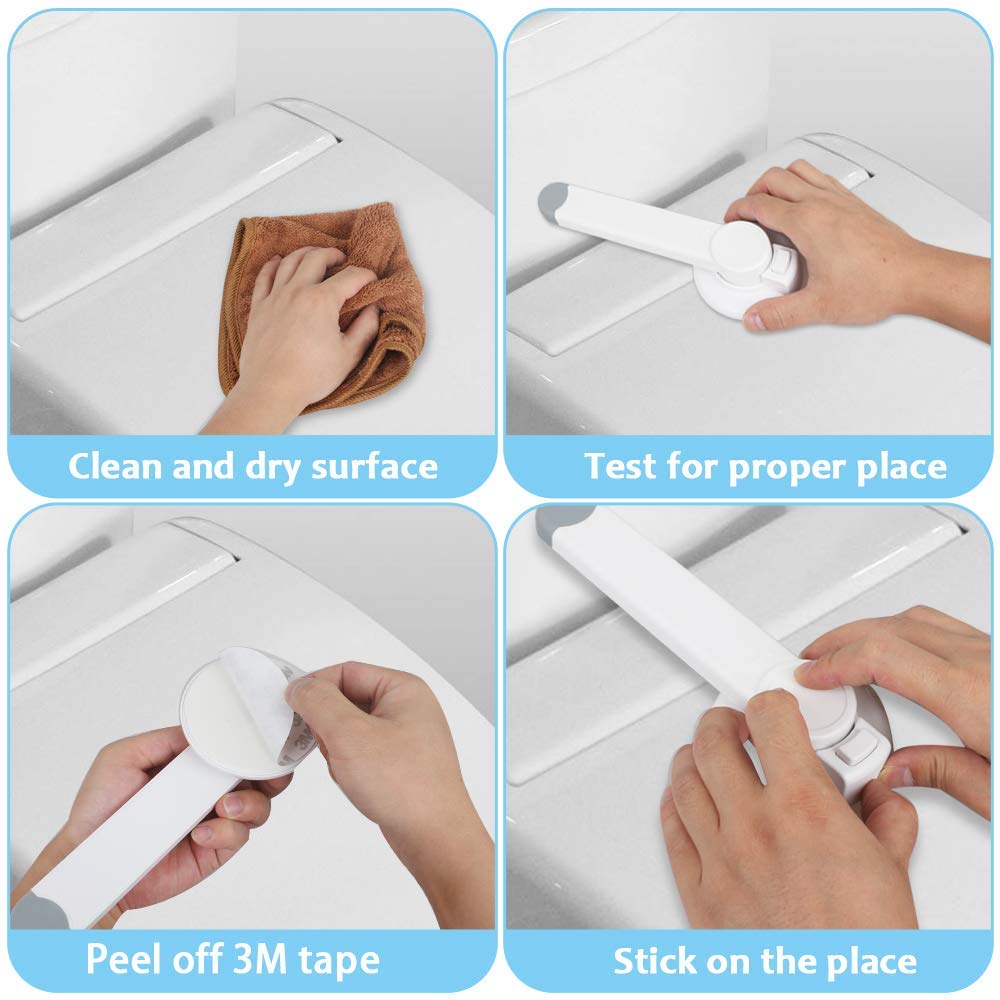 Clean and dry surface

Test for proper place

Peel off 3M tape

Stick on the place