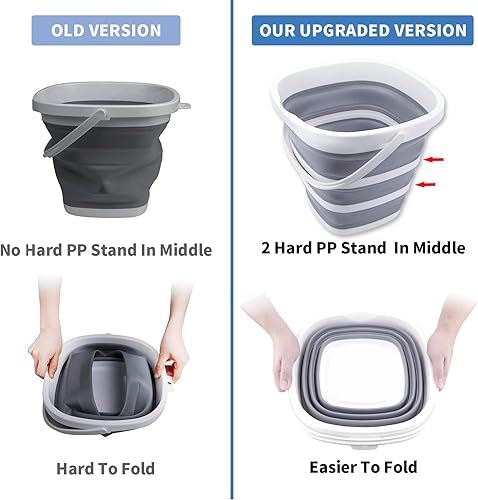 OLD VERSION

No Hard PP Stand In Middle

Hard To Fold

OUR UPGRADED VERSION

2 Hard PP Stand In Middle

Easier To Fold