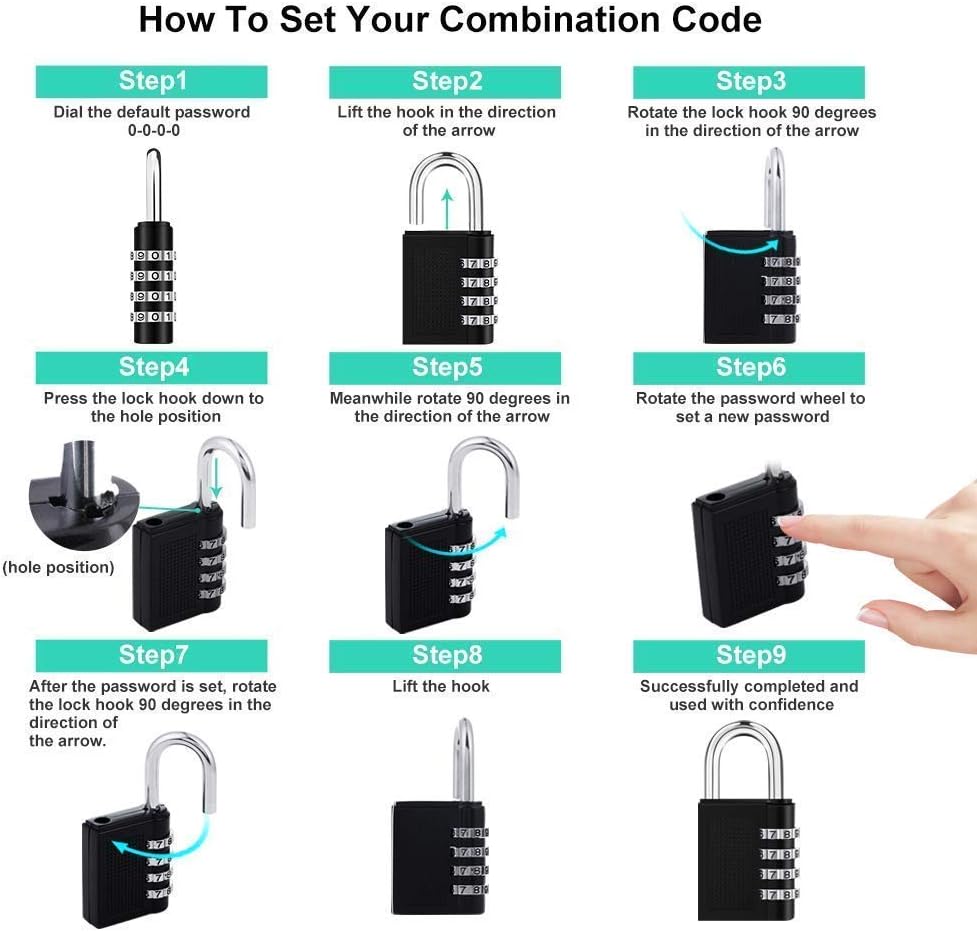 How To Set Your Combination Code

Step1
Dial the default password 0-0-0-0

Step2
Lift the hook in the direction of the arrow

Step3
Rotate the lock hook 90 degrees in the direction of the arrow

Step4
Press the lock hook down to the hole position

(hole position)

Step5
Meanwhile rotate 90 degrees in the direction of the arrow

Step6
Rotate the password wheel to set a new password

Step7
After the password is set, rotate the lock hook 90 degrees in the direction of the arrow.

Step8
Lift the hook

Step9
Successfully completed and used with confidence