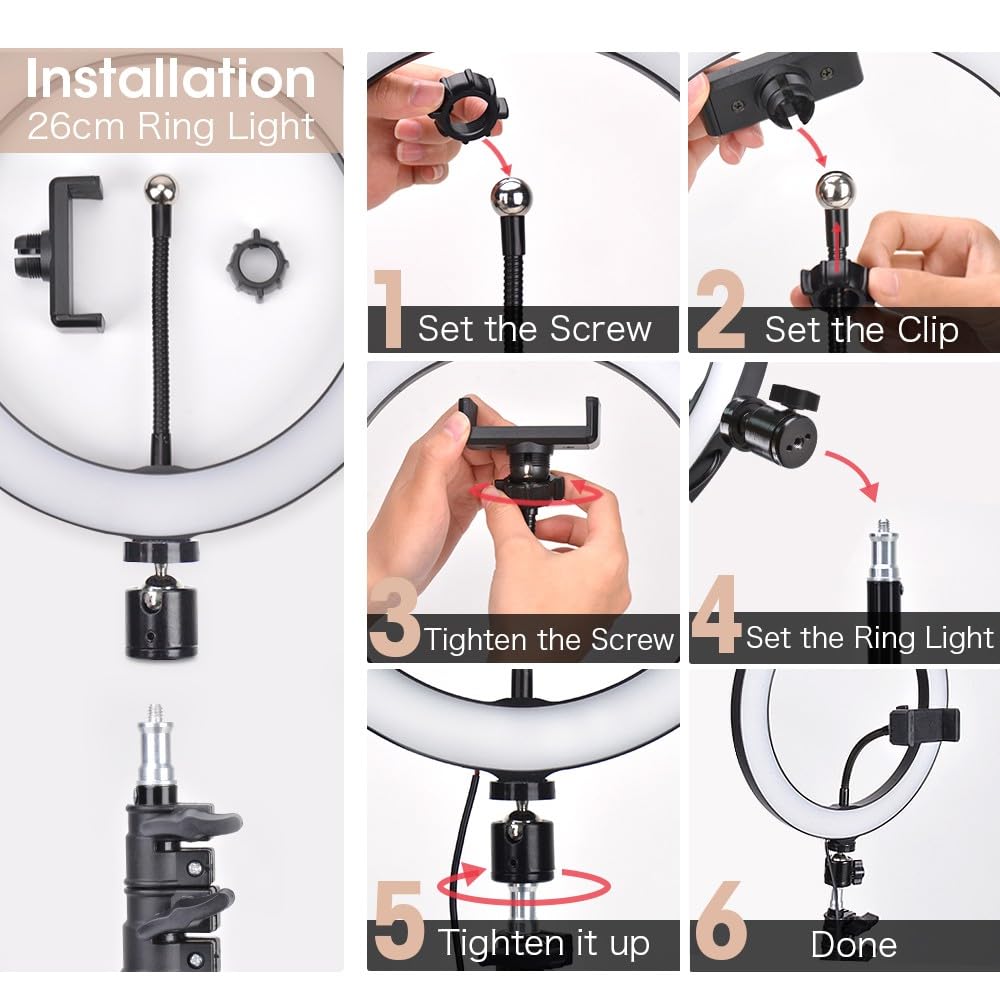 Installation
26cm Ring Light

1 Set the Screw

2 Set the Clip

3 Tighten the Screw

4 Set the Ring Light

5 Tighten it up

6 Done