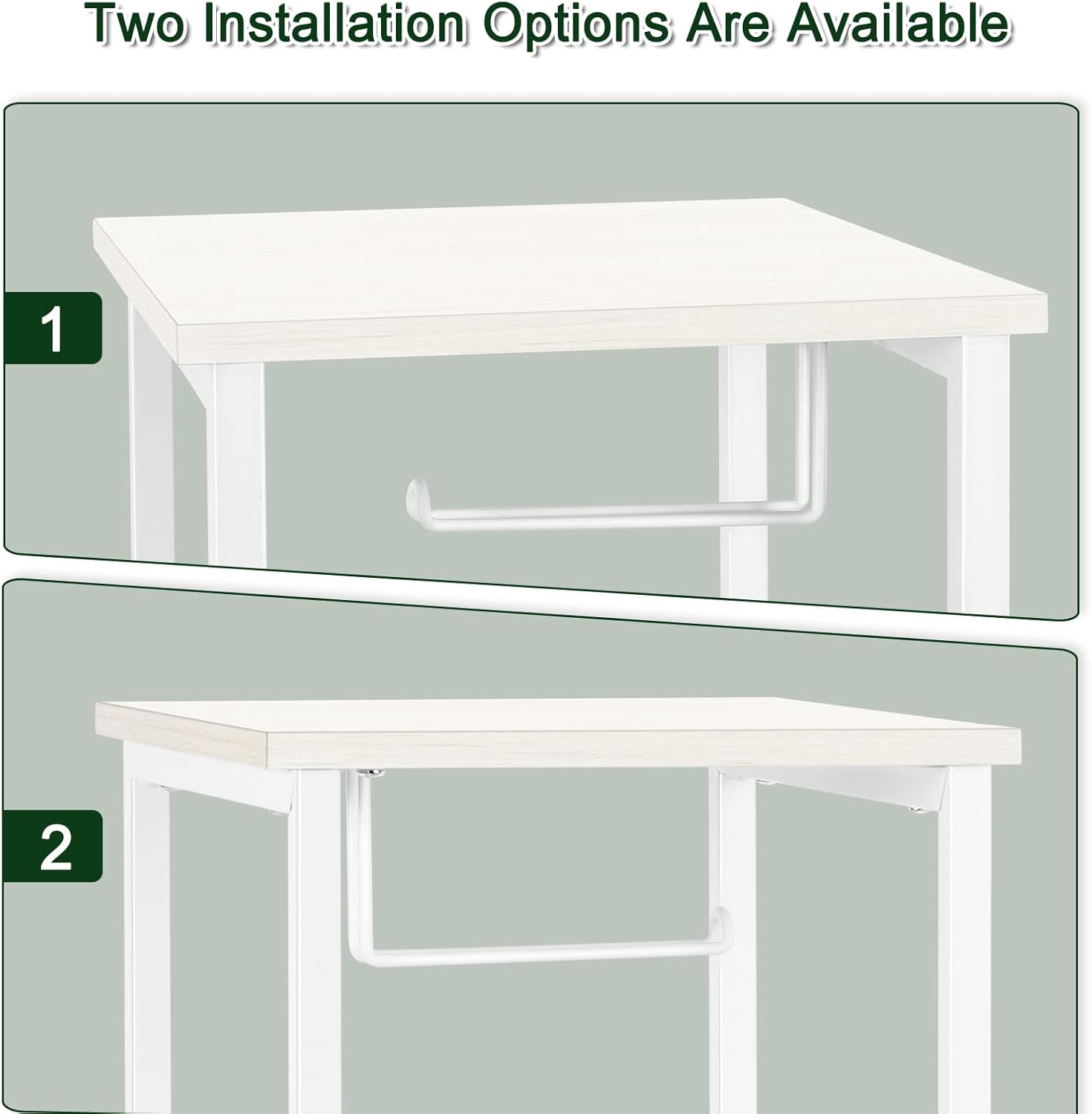 Two Installation Options Are Available

1

2