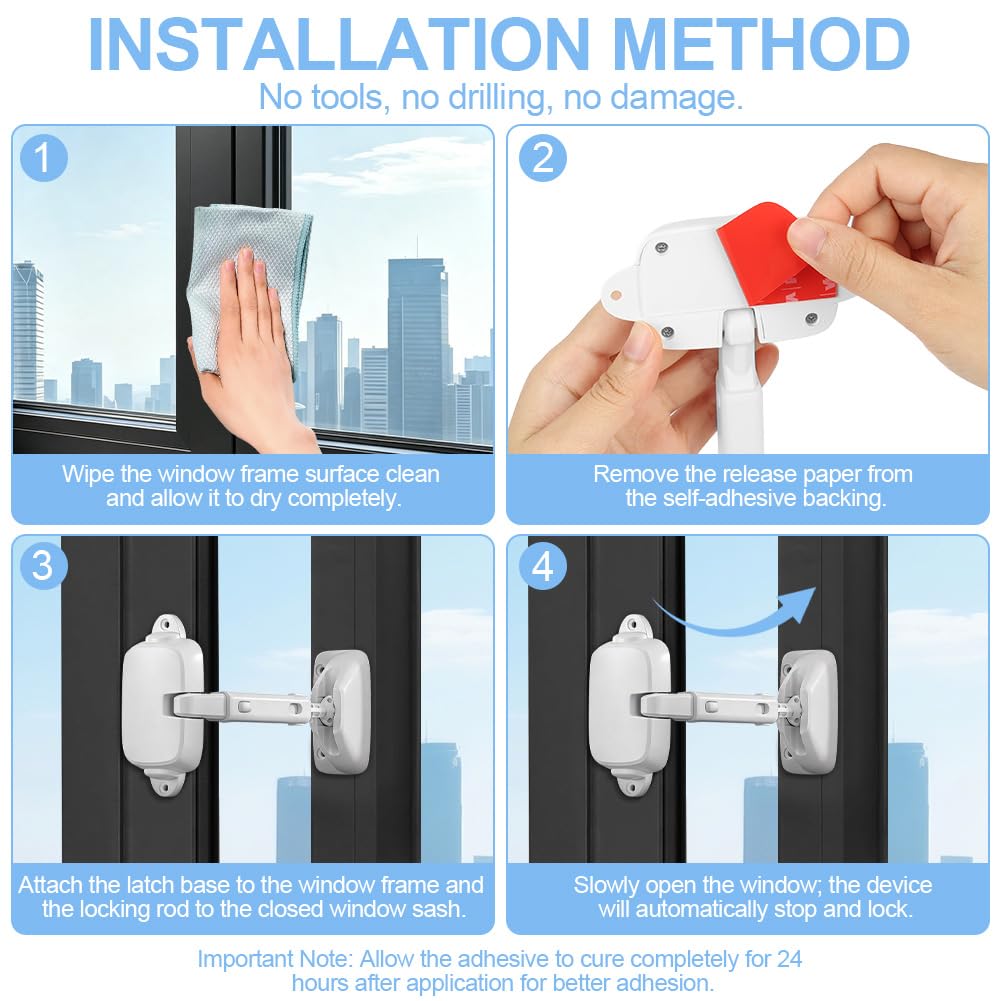 INSTALLATION METHOD
No tools, no drilling, no damage.

1
Wipe the window frame surface clean and allow it to dry completely.

2
Remove the release paper from the self-adhesive backing.

3
Attach the latch base to the window frame and the locking rod to the closed window sash.

4
Slowly open the window; the device will automatically stop and lock.

Important Note: Allow the adhesive to cure completely for 24 hours after application for better adhesion.