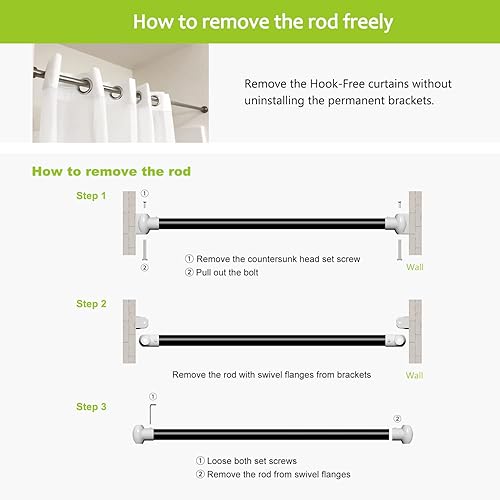 How to remove the rod freely

Remove the Hook-Free curtains without uninstalling the permanent brackets.

How to remove the rod

Step 1

①

②

① Remove the countersunk head set screw
② Pull out the bolt

Wall

Step 2

Remove the rod with swivel flanges from brackets

Wall

Step 3

①

②

① Loose both set screws
② Remove the rod from swivel flanges