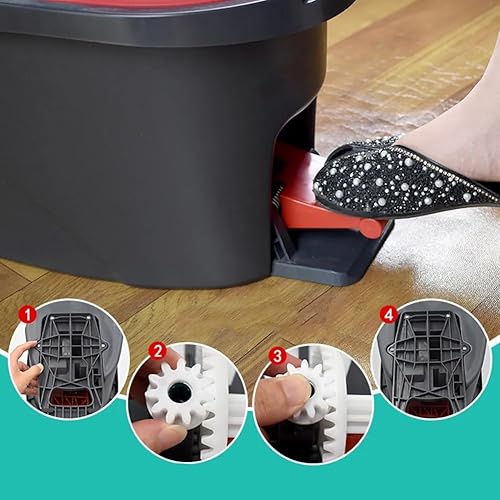 1
2
3
4