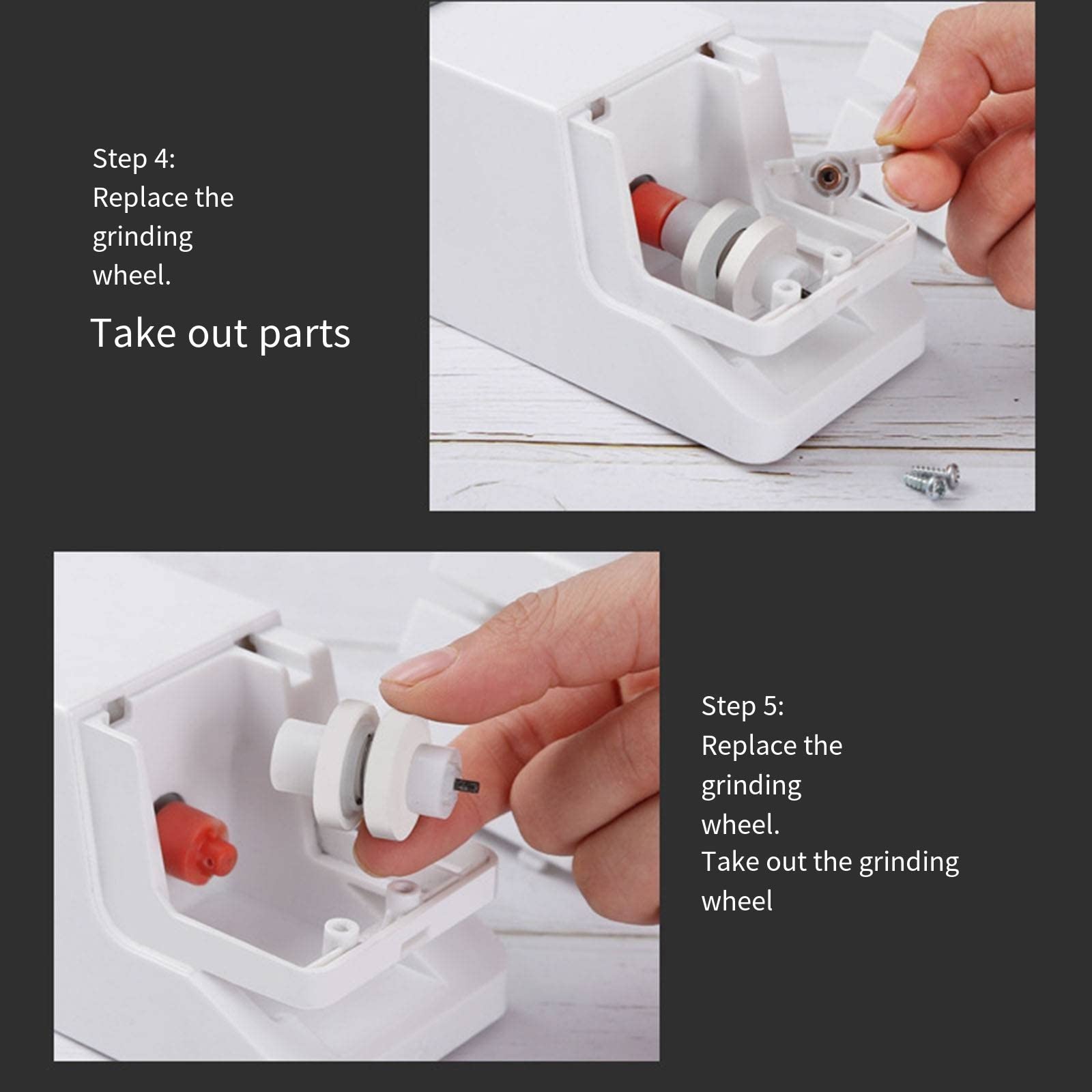 Step 4:
Replace the grinding wheel.

Take out parts

Step 5:
Replace the grinding wheel.
Take out the grinding wheel