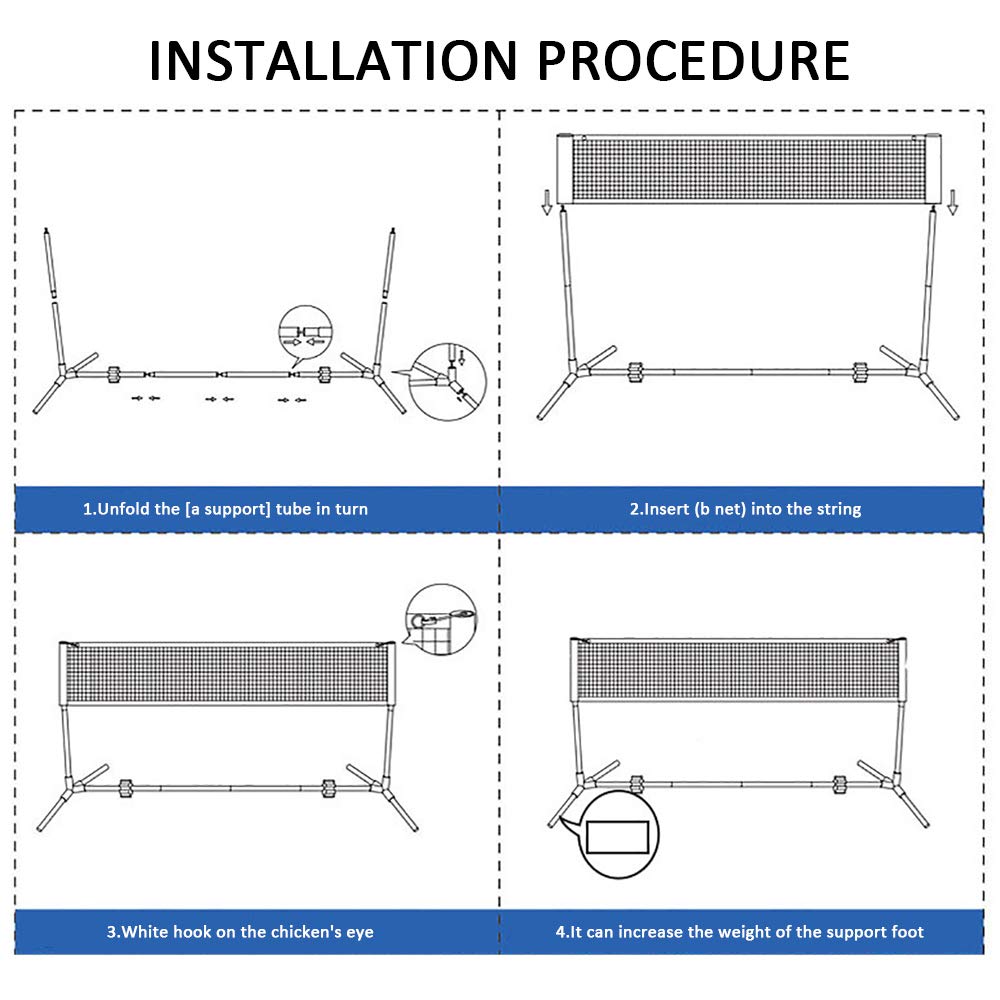 INSTALLATION PROCEDURE

1.Unfold the [a support] tube in turn

2.Insert (b net) into the string

3.White hook on the chicken's eye

4.It can increase the weight of the support foot