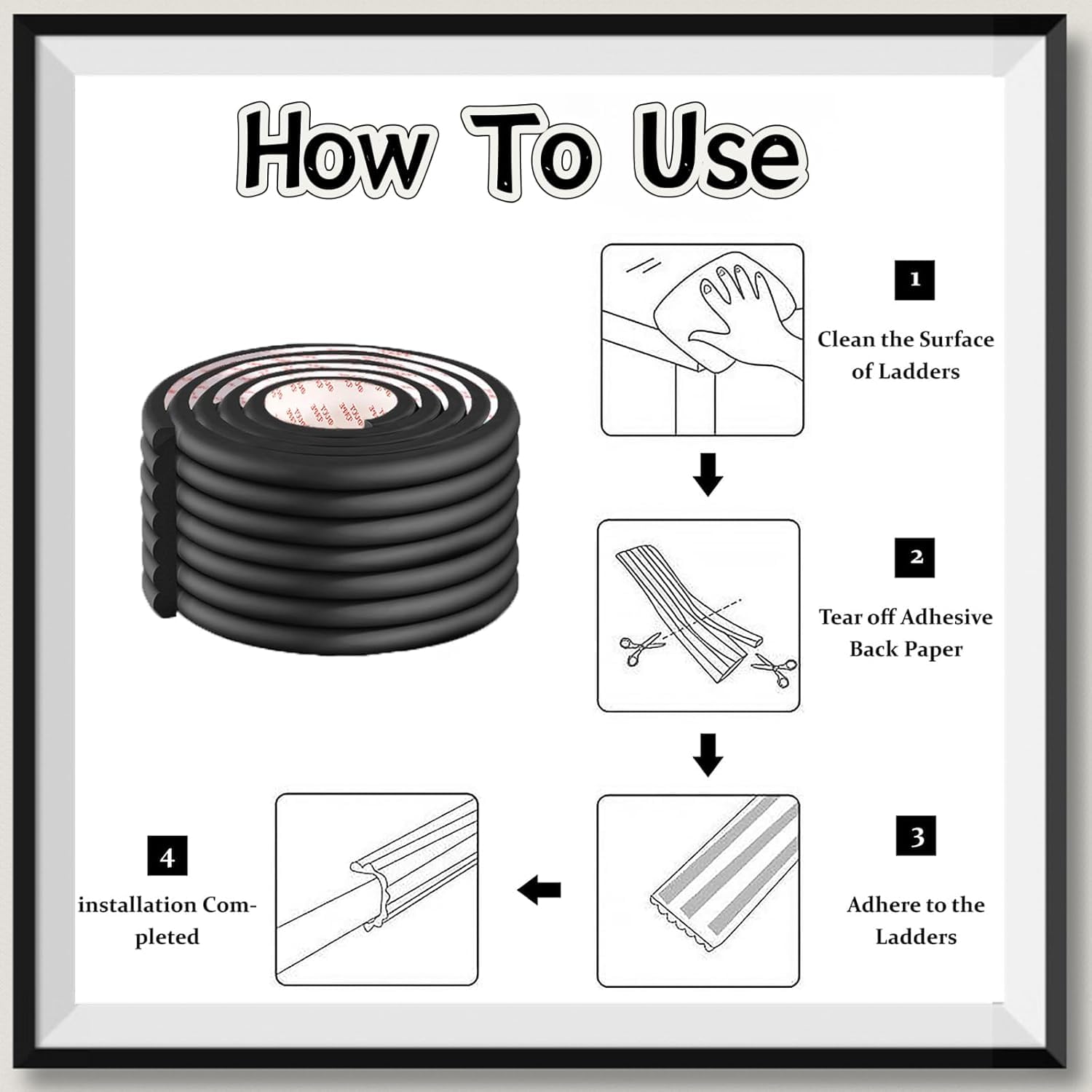 How To Use

1

Clean the Surface of Ladders

2

Tear off Adhesive Back Paper

3

Adhere to the Ladders

4

installation Completed