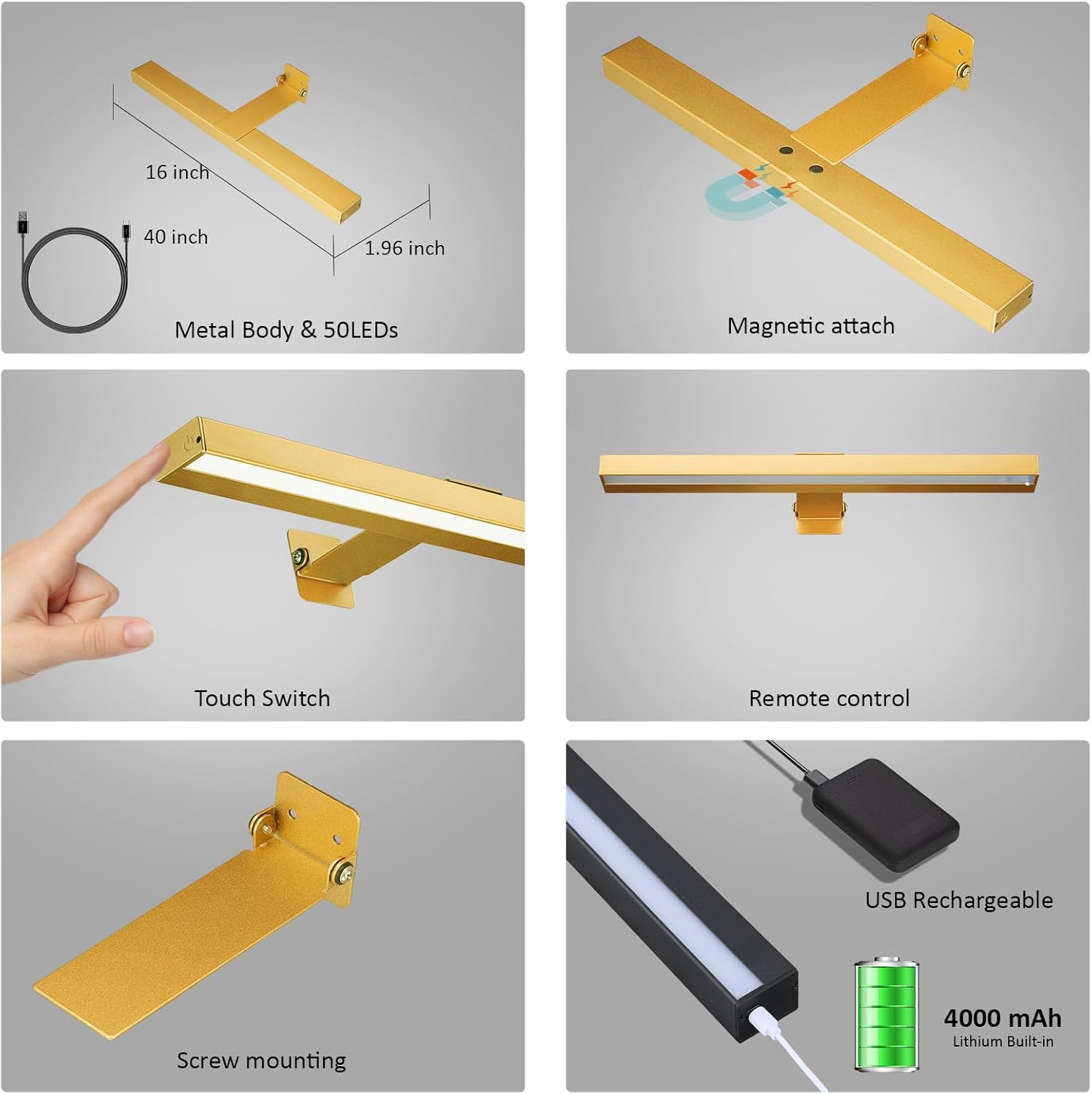 16 inch

40 inch

1.96 inch

Metal Body & 50LEDs

Magnetic attach

Touch Switch

Remote control

Screw mounting

USB Rechargeable

4000 mAh
Lithium Built-in