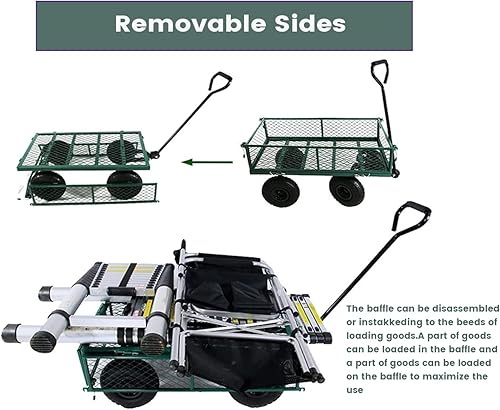 Removable Sides

The baffle can be disassembled or instakkeding to the beeds of loading goods.A part of goods can be loaded in the baffle and a part of goods can be loaded on the baffle to maximize the use