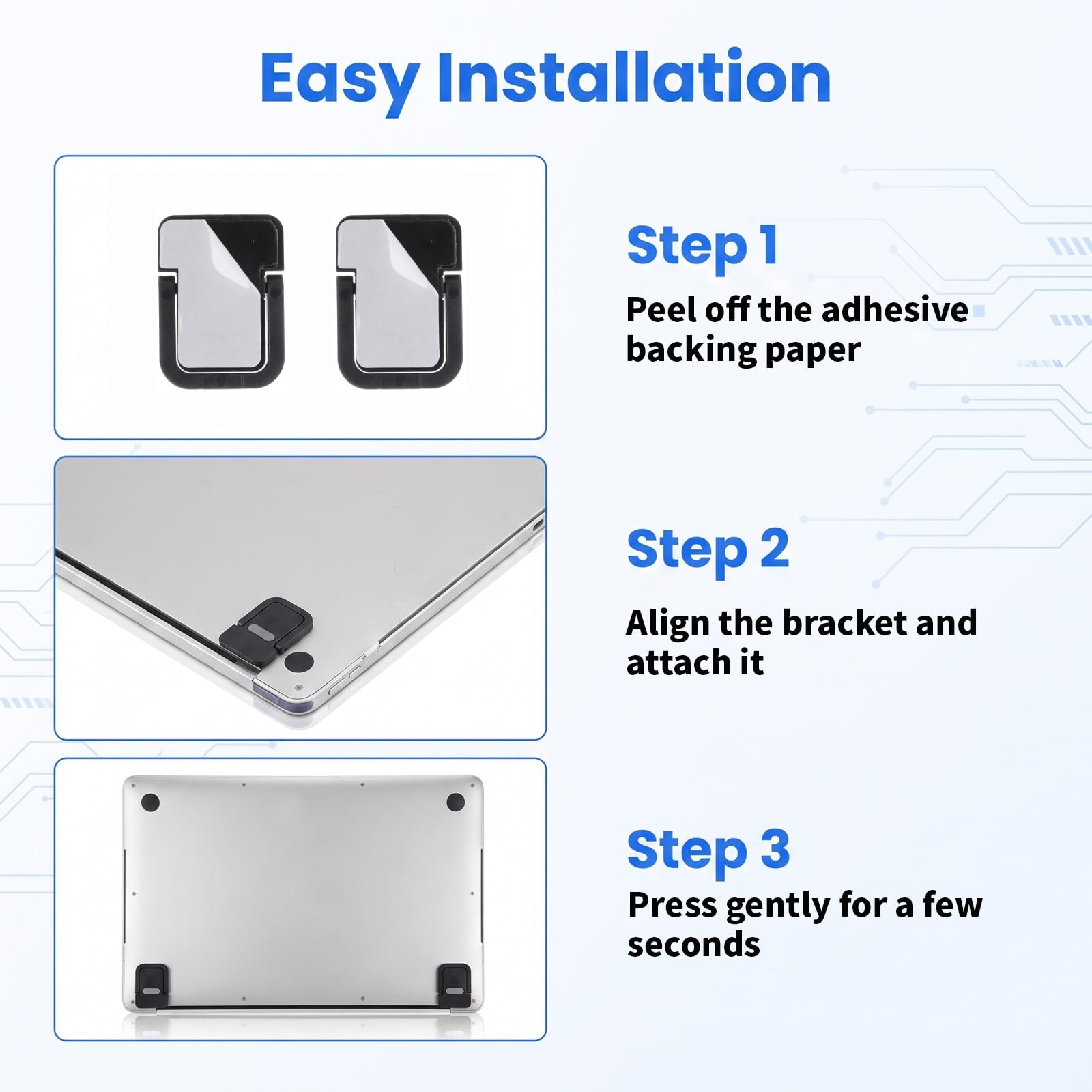 Easy Installation

Step 1

Peel off the adhesive backing paper

Step 2

Align the bracket and attach it

Step 3

Press gently for a few seconds