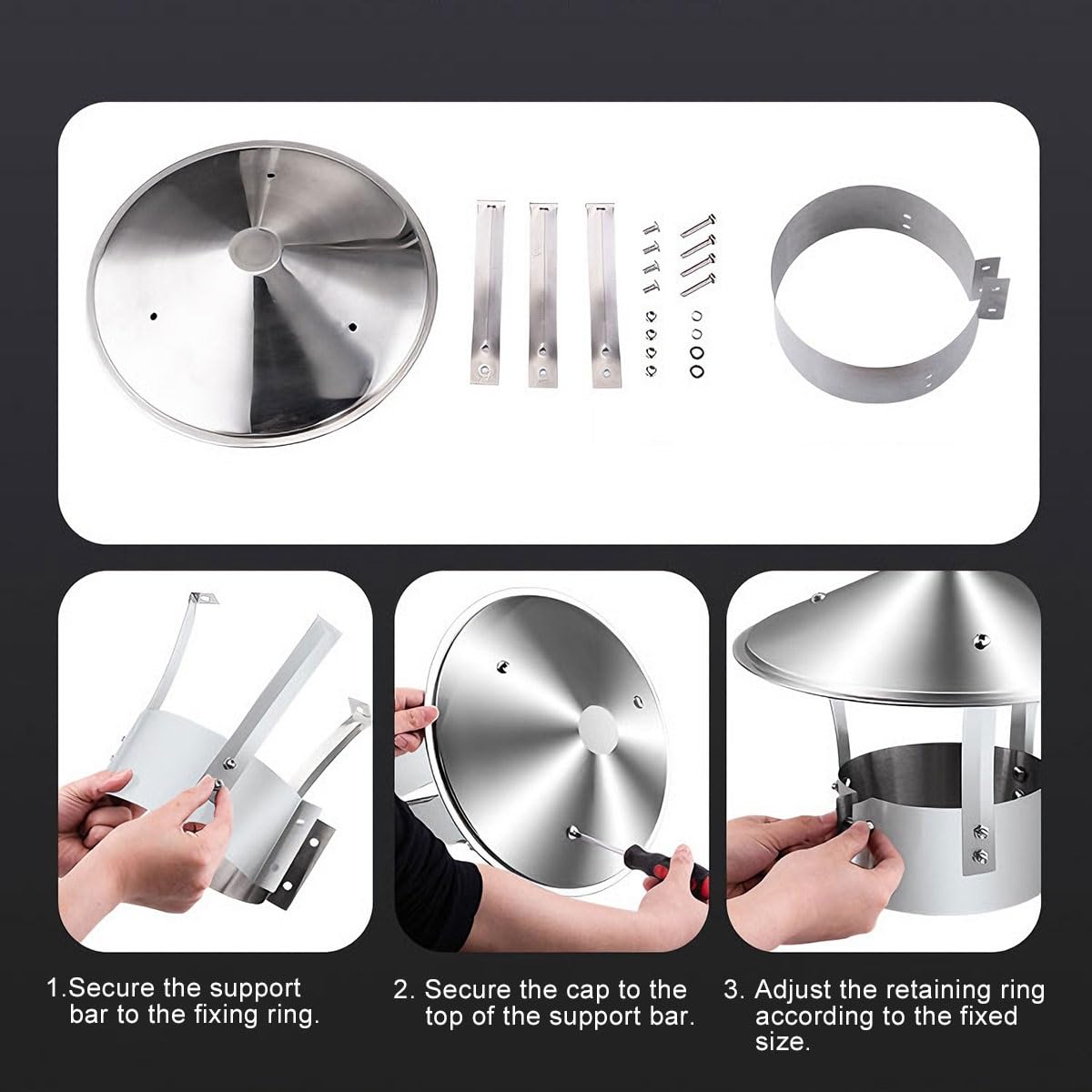 1.Secure the support bar to the fixing ring.

2. Secure the cap to the top of the support bar.

3. Adjust the retaining ring according to the fixed size.