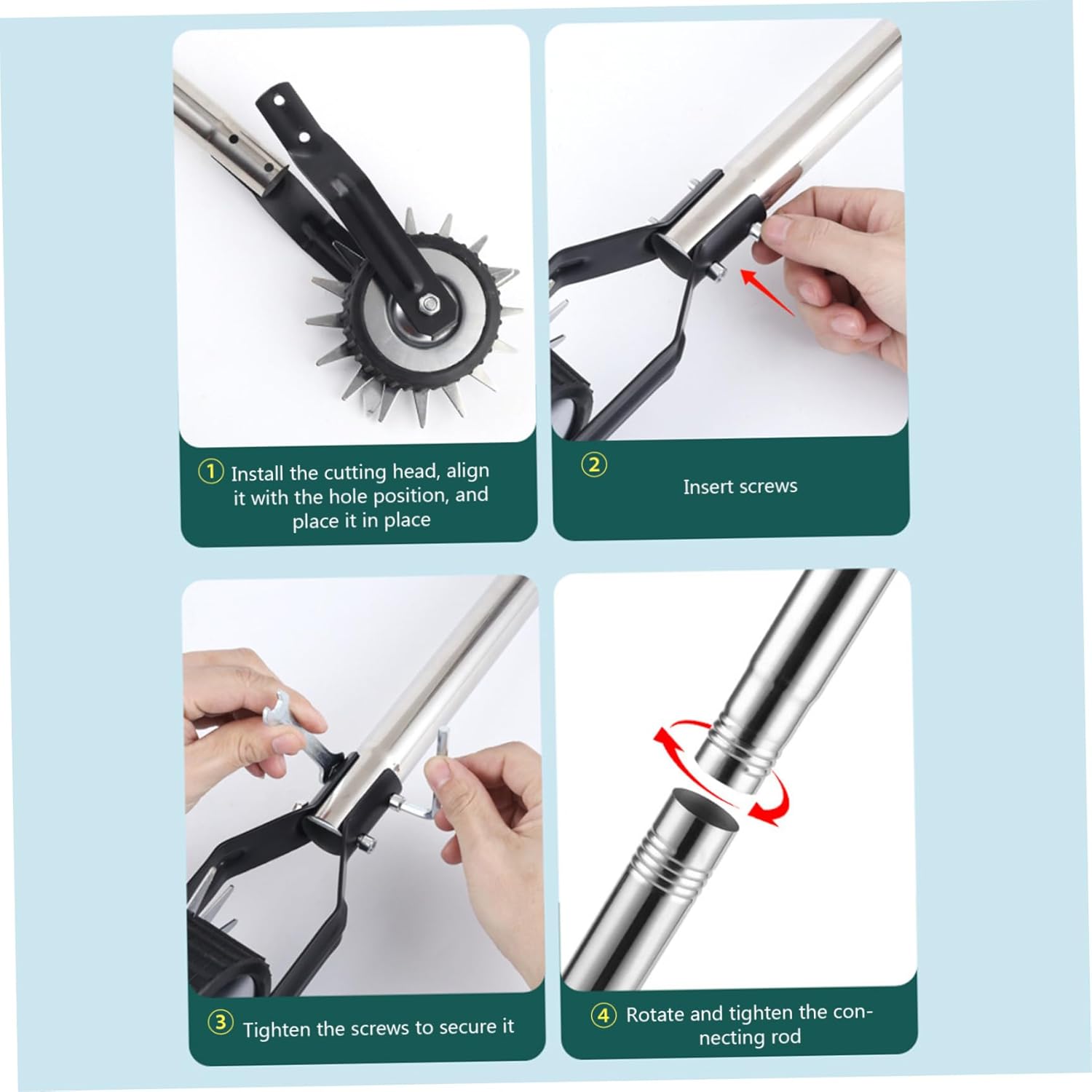 ① Install the cutting head, align it with the hole position, and place it in place

② Insert screws

③ Tighten the screws to secure it

④ Rotate and tighten the connecting rod