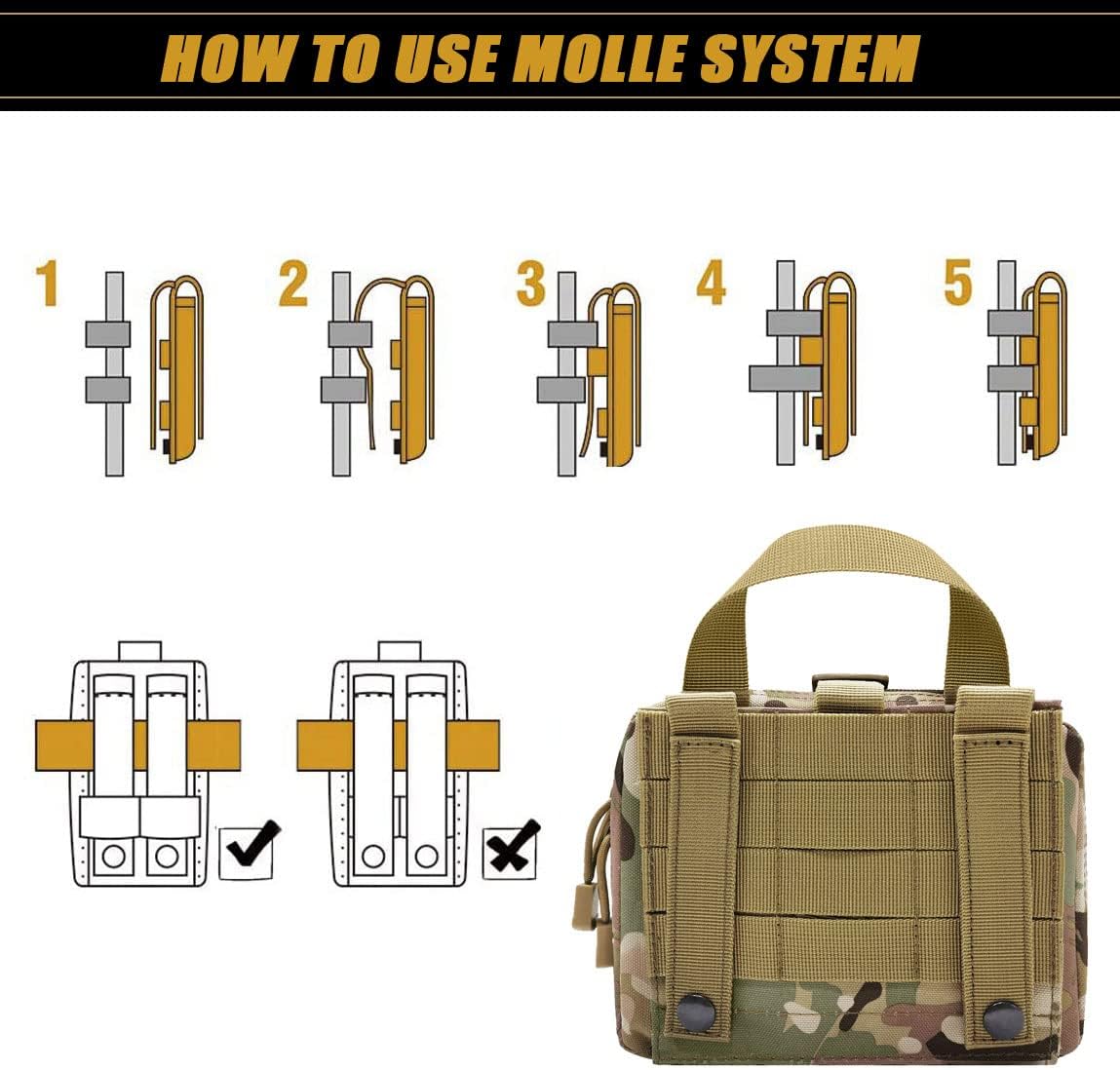 HOW TO USE MOLLE SYSTEM

1

2

3

4

5