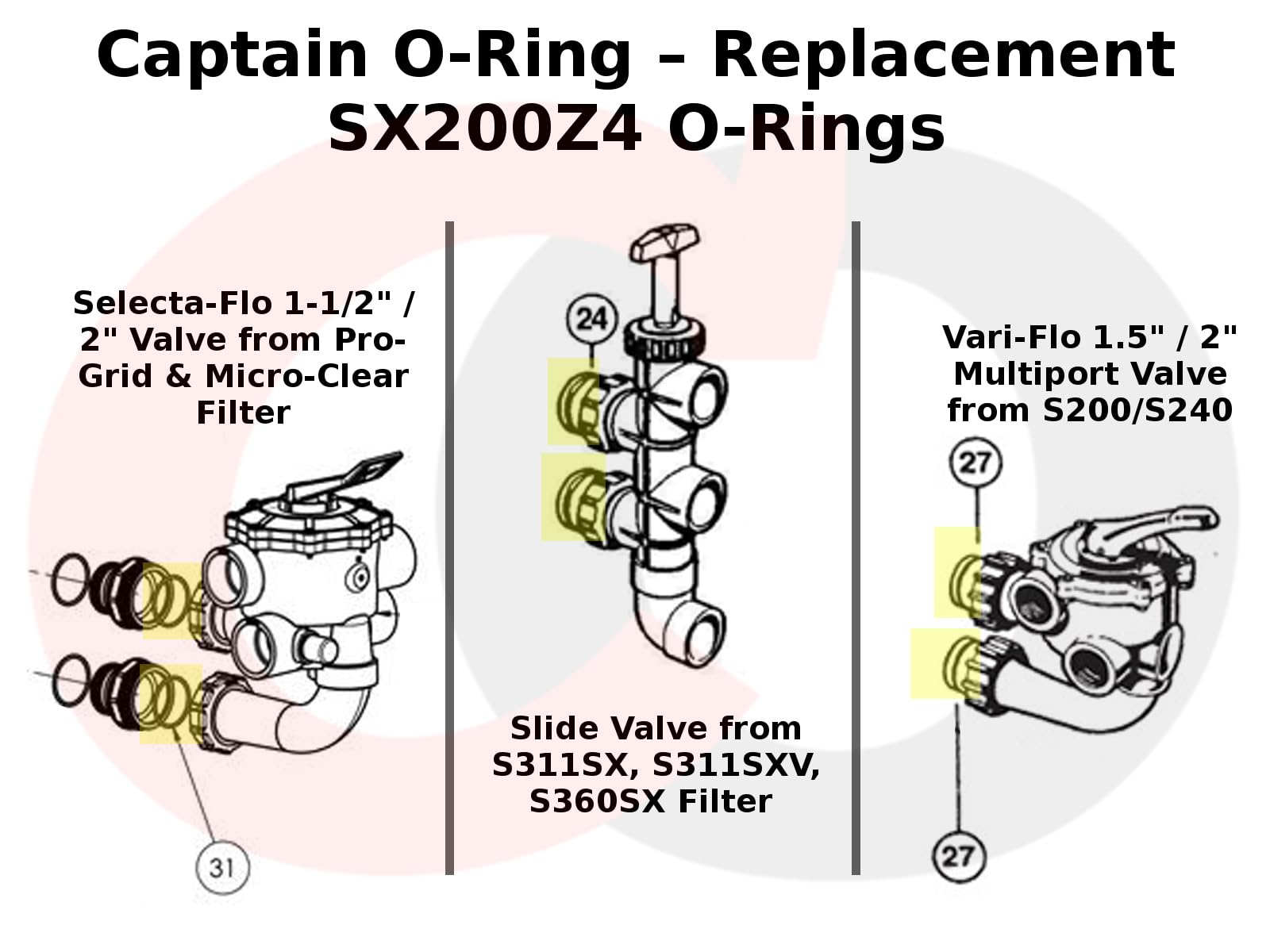 Captain O-Ring – Replacement SX200Z4 O-Rings

Selecta-Flo 1-1/2" / 2" Valve from Pro-Grid & Micro-Clear Filter

31

24

Slide Valve from S311SX, S311SXV, S360SX Filter

Vari-Flo 1.5" / 2" Multiport Valve from S200/S240

27

27