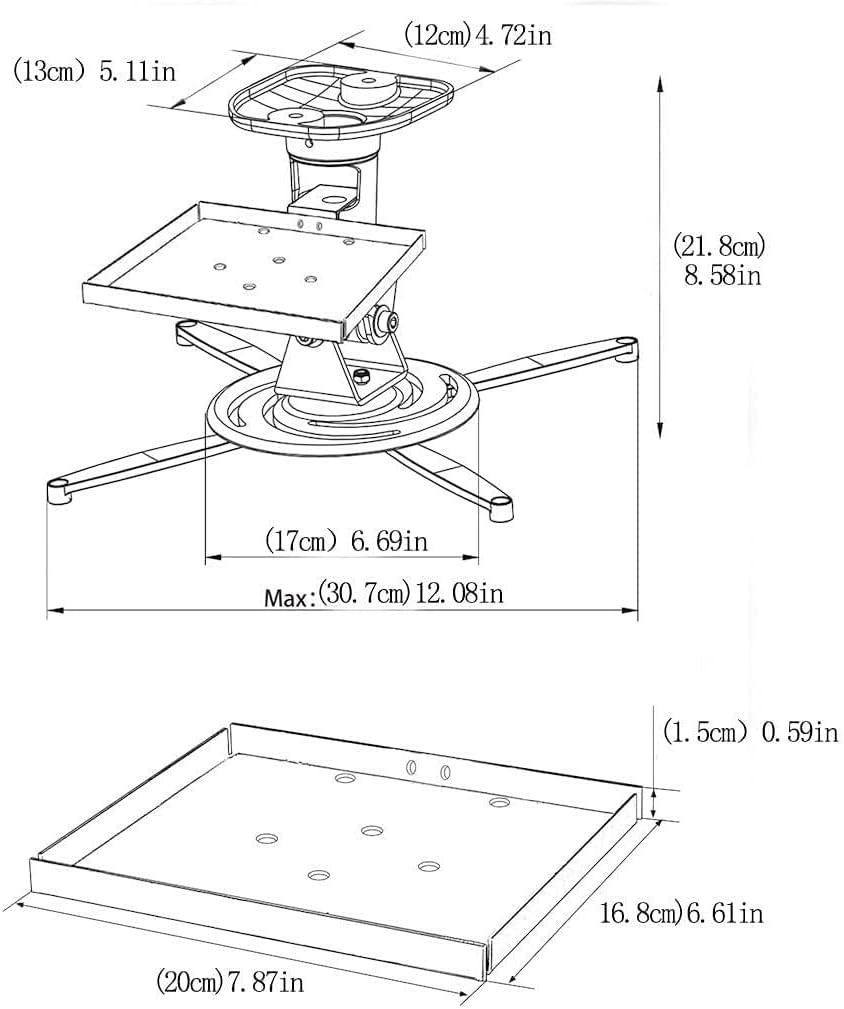 (12cm)4.72in

(13cm) 5.11in

(21.8cm)
8.58in

(17cm) 6.69in

Max:(30.7cm)12.08in

(1.5cm) 0.59in

16.8cm)6.61in

(20cm)7.87in