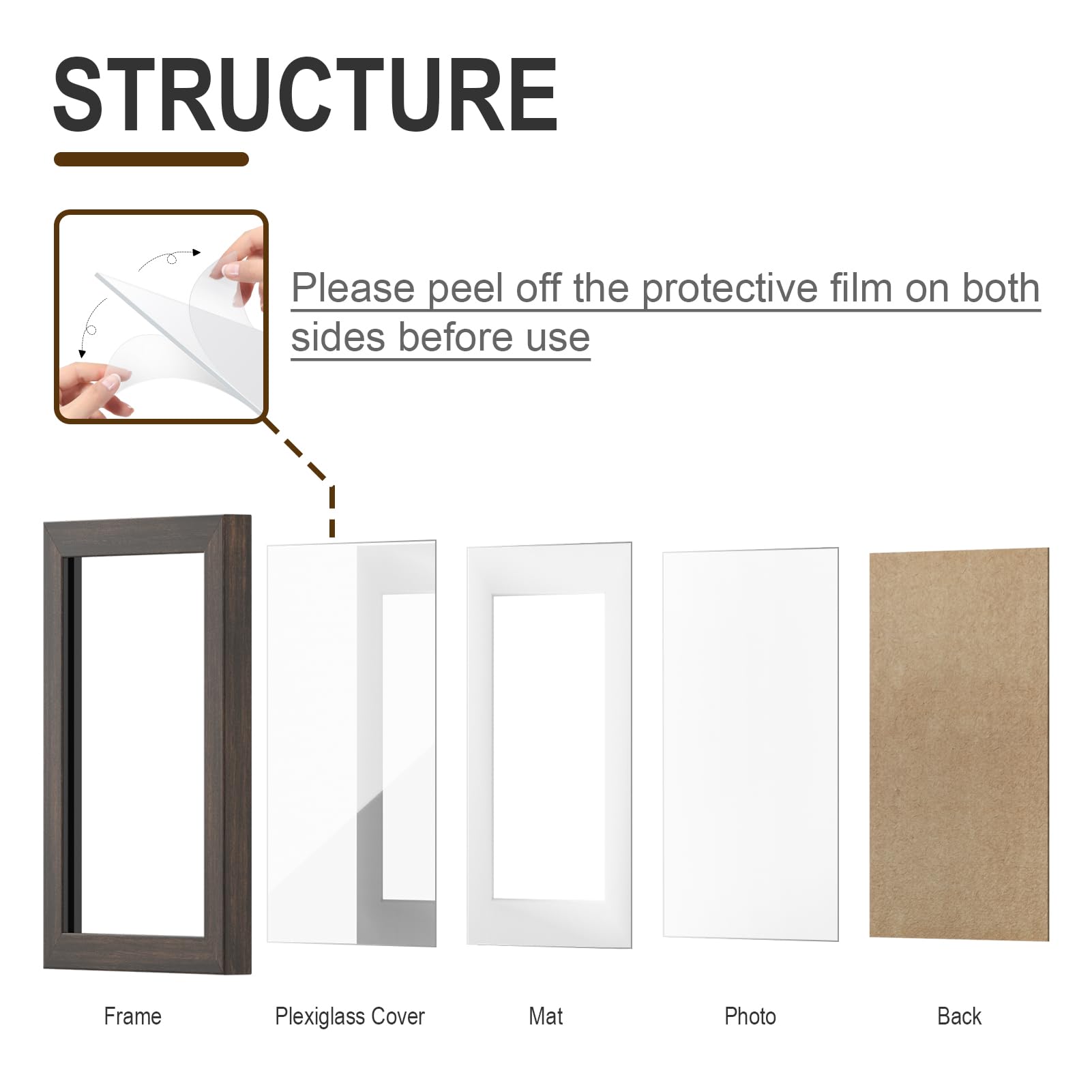 STRUCTURE

Please peel off the protective film on both sides before use

Frame

Plexiglass Cover

Mat

Photo

Back