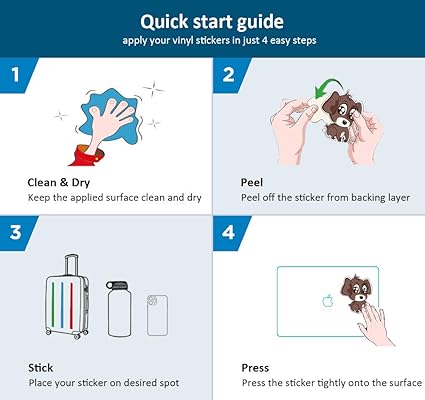 Quick start guide
apply your vinyl stickers in just 4 easy steps

1

Clean & Dry
Keep the applied surface clean and dry

2

Peel
Peel off the sticker from backing layer

3

Stick
Place your sticker on desired spot

4

Press
Press the sticker tightly onto the surface