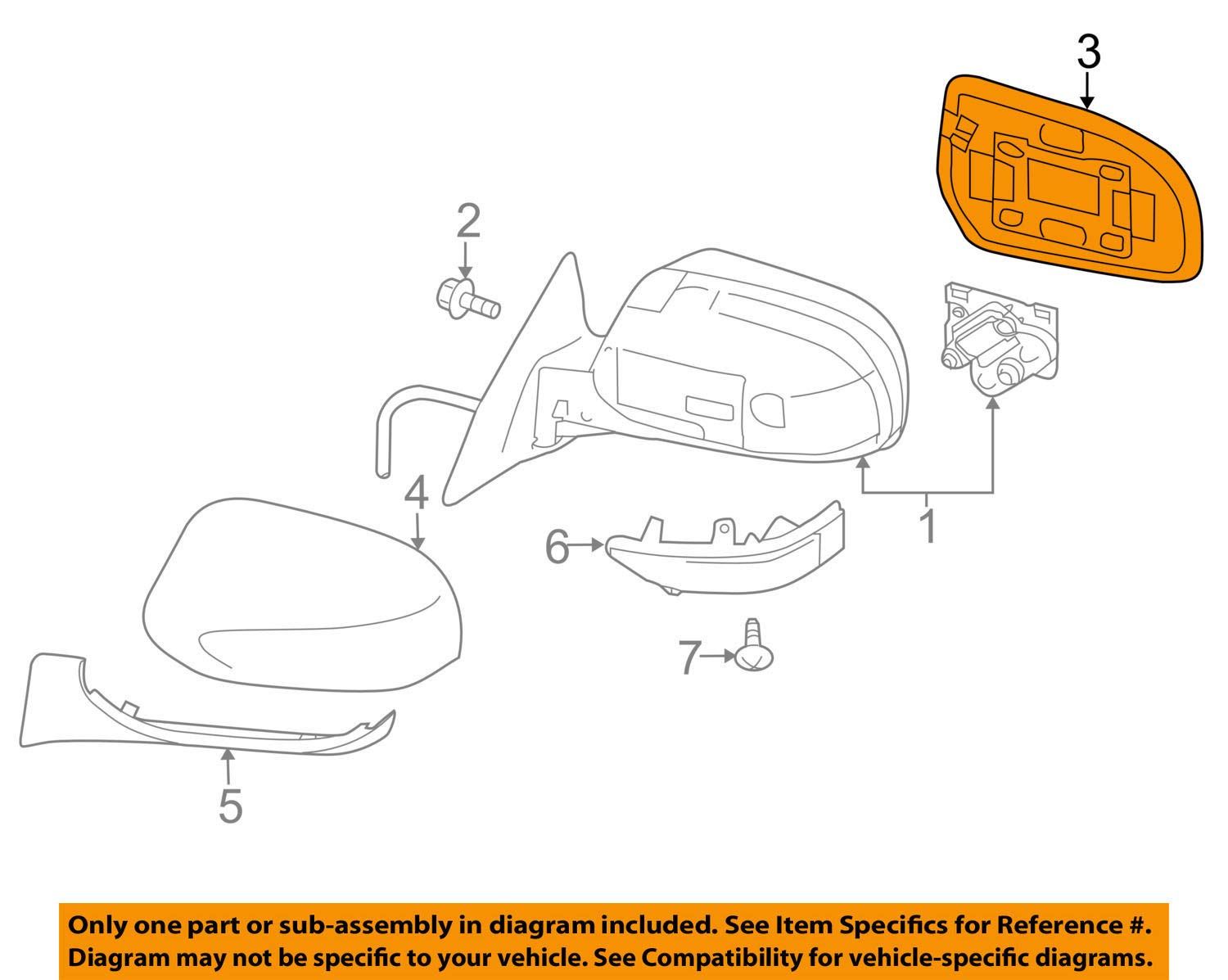 3

2

4

6

1

7

5

Only one part or sub-assembly in diagram included. See Item Specifics for Reference #.
Diagram may not be specific to your vehicle. See Compatibility for vehicle-specific diagrams.