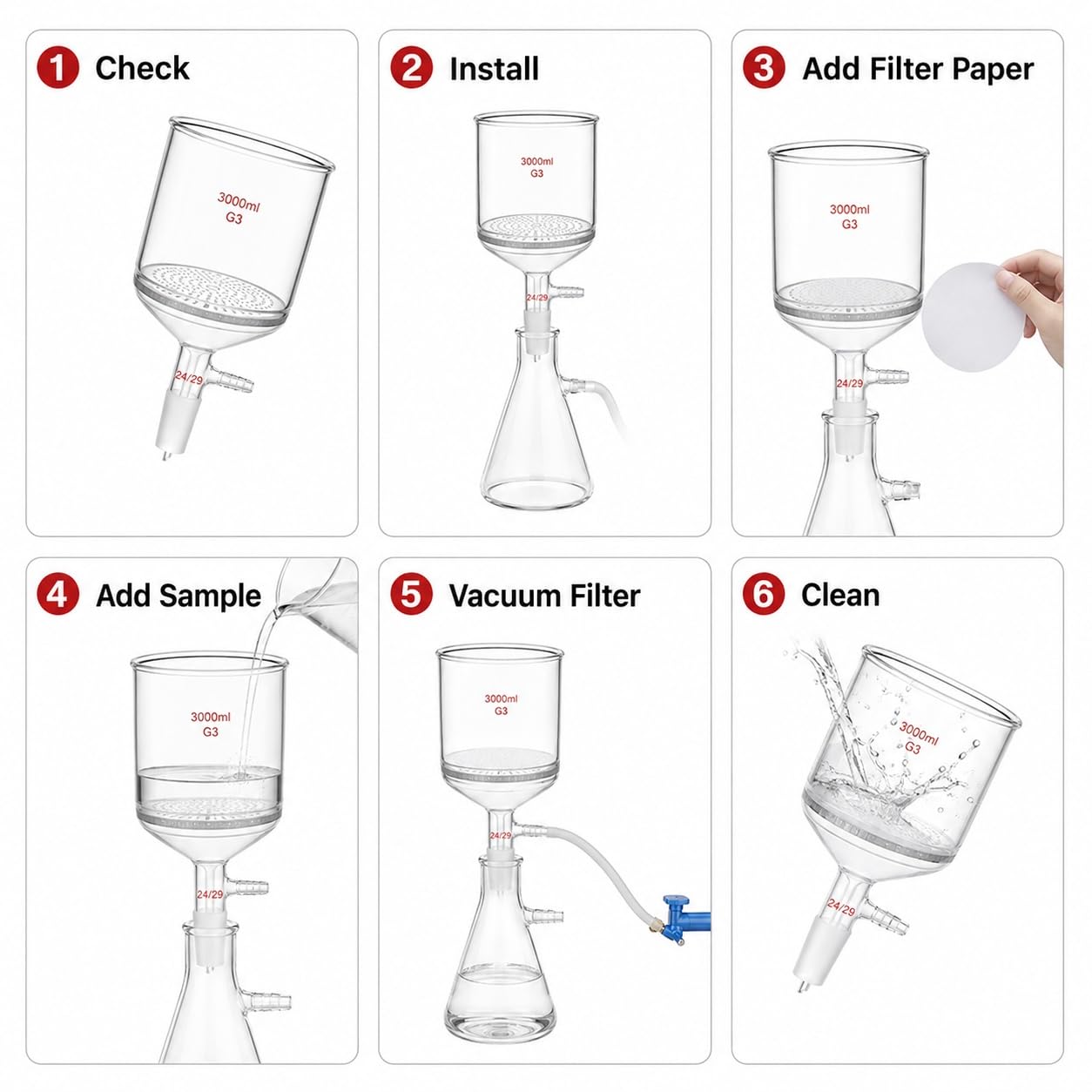 1 Check

3000ml
G3

24/29

2 Install

3000ml
G3

24/29

3 Add Filter Paper

3000ml
G3

24/29

4 Add Sample

3000ml
G3

24/29

5 Vacuum Filter

3000ml
G3

24/29

6 Clean

3000ml
G3

24/29