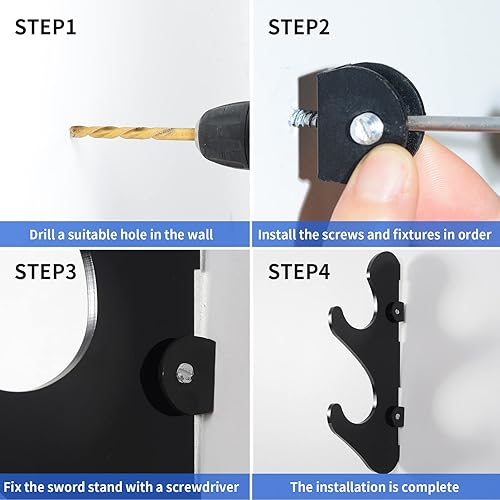 STEP1

Drill a suitable hole in the wall

STEP2

Install the screws and fixtures in order

STEP3

Fix the sword stand with a screwdriver

STEP4

The installation is complete