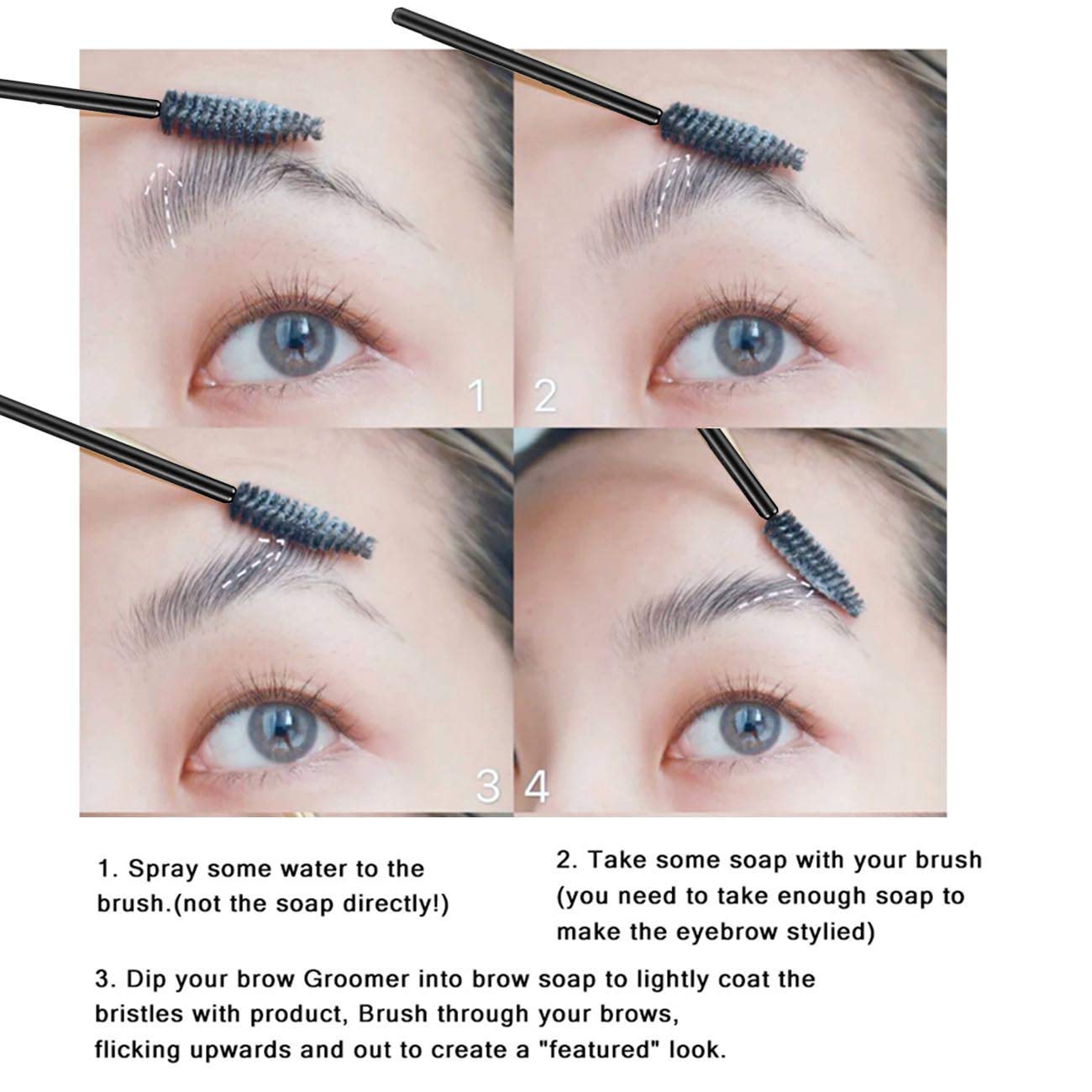 1 2

3 4

1. Spray some water to the brush.(not the soap directly!)

2. Take some soap with your brush (you need to take enough soap to make the eyebrow stylied)

3. Dip your brow Groomer into brow soap to lightly coat the bristles with product, Brush through your brows, flicking upwards and out to create a "featured" look.