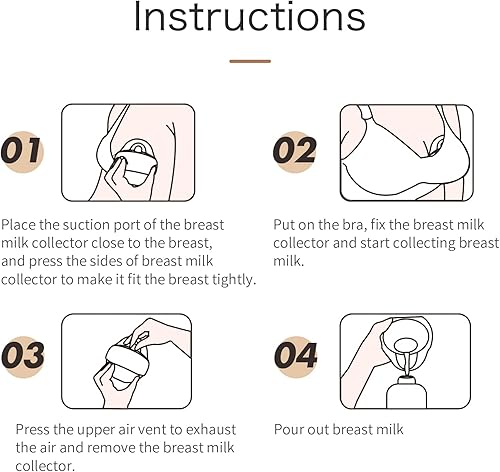 Instructions

01

Place the suction port of the breast milk collector close to the breast, and press the sides of breast milk collector to make it fit the breast tightly.

02

Put on the bra, fix the breast milk collector and start collecting breast milk.

03

Press the upper air vent to exhaust the air and remove the breast milk collector.

04

Pour out breast milk