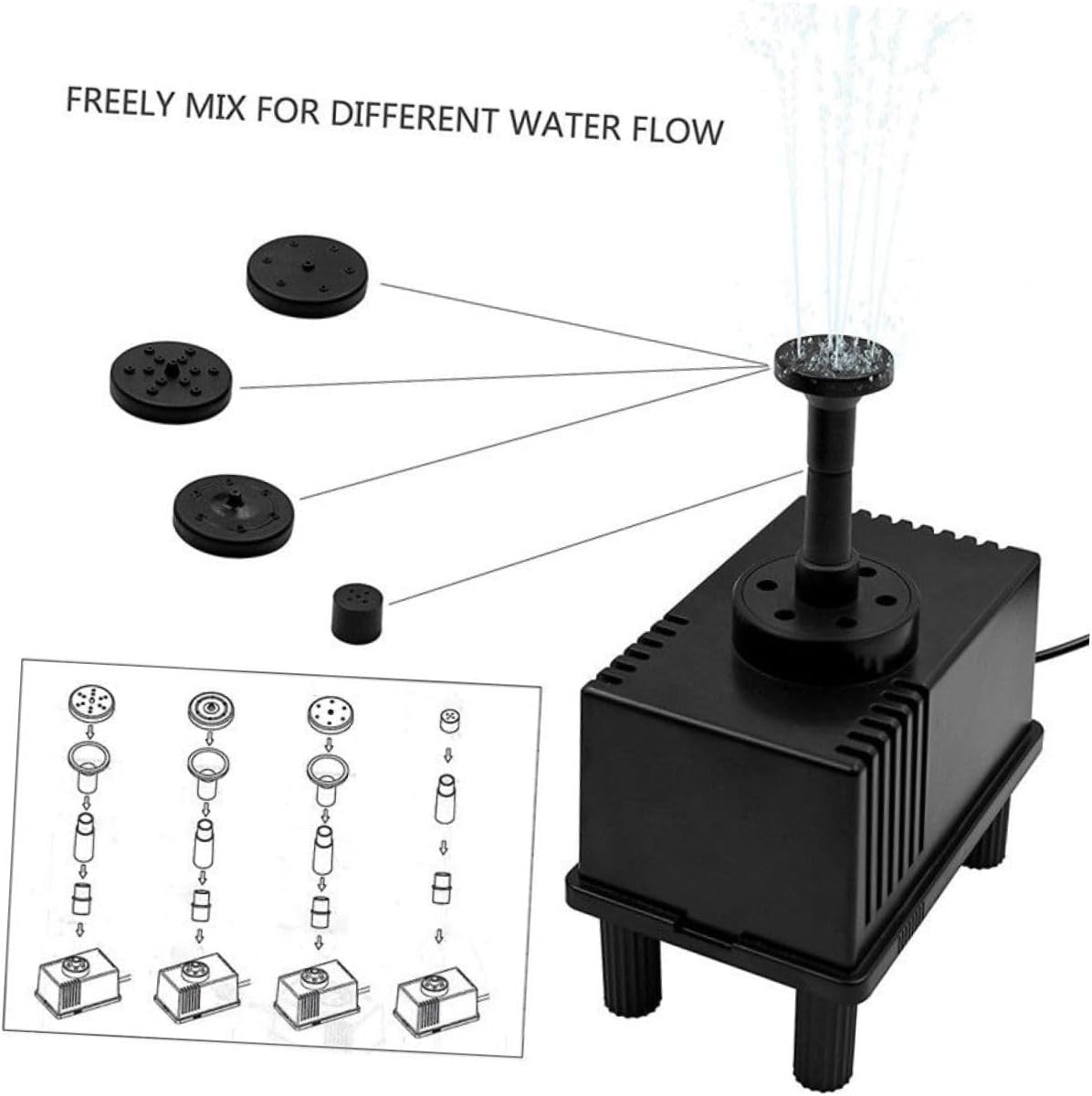 FREELY MIX FOR DIFFERENT WATER FLOW