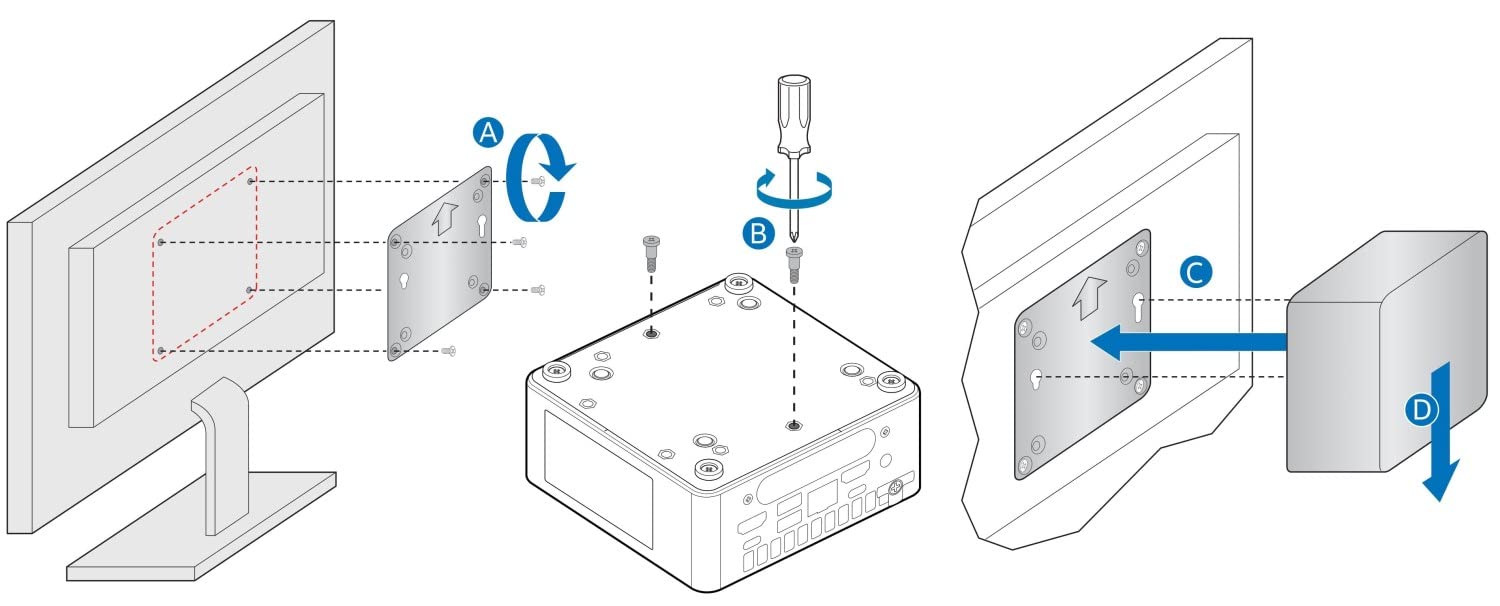 A
B
C
D