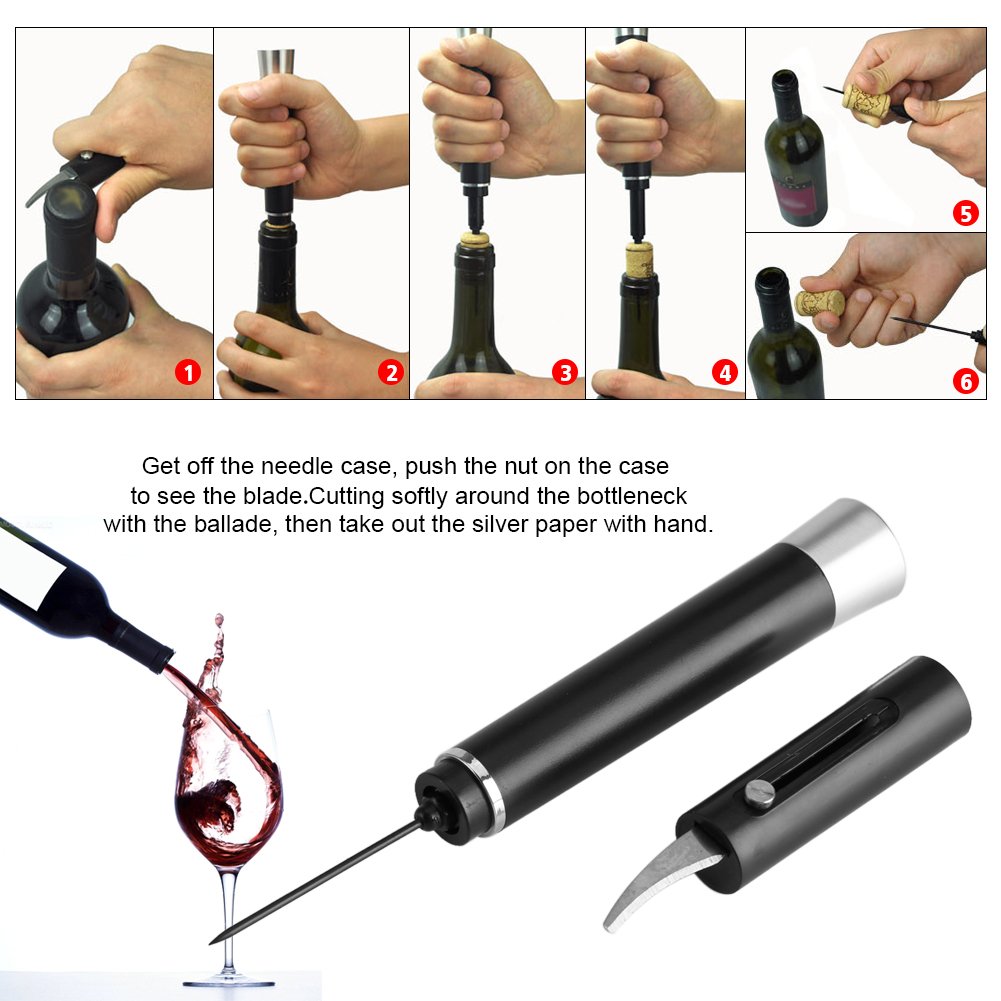 1 2 3 4 5 6

Get off the needle case, push the nut on the case to see the blade.Cutting softly around the bottleneck with the ballade, then take out the silver paper with hand.