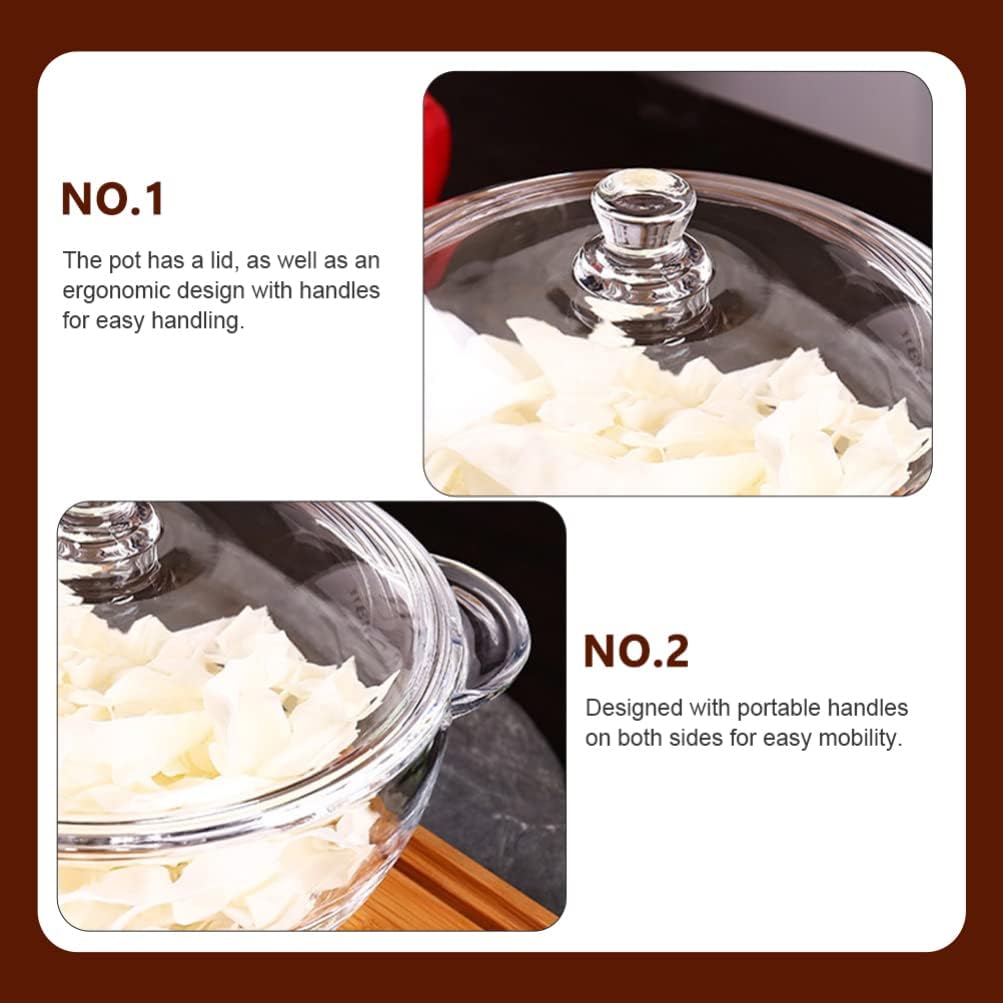 NO.1

The pot has a lid, as well as an ergonomic design with handles for easy handling.

NO.2

Designed with portable handles on both sides for easy mobility.