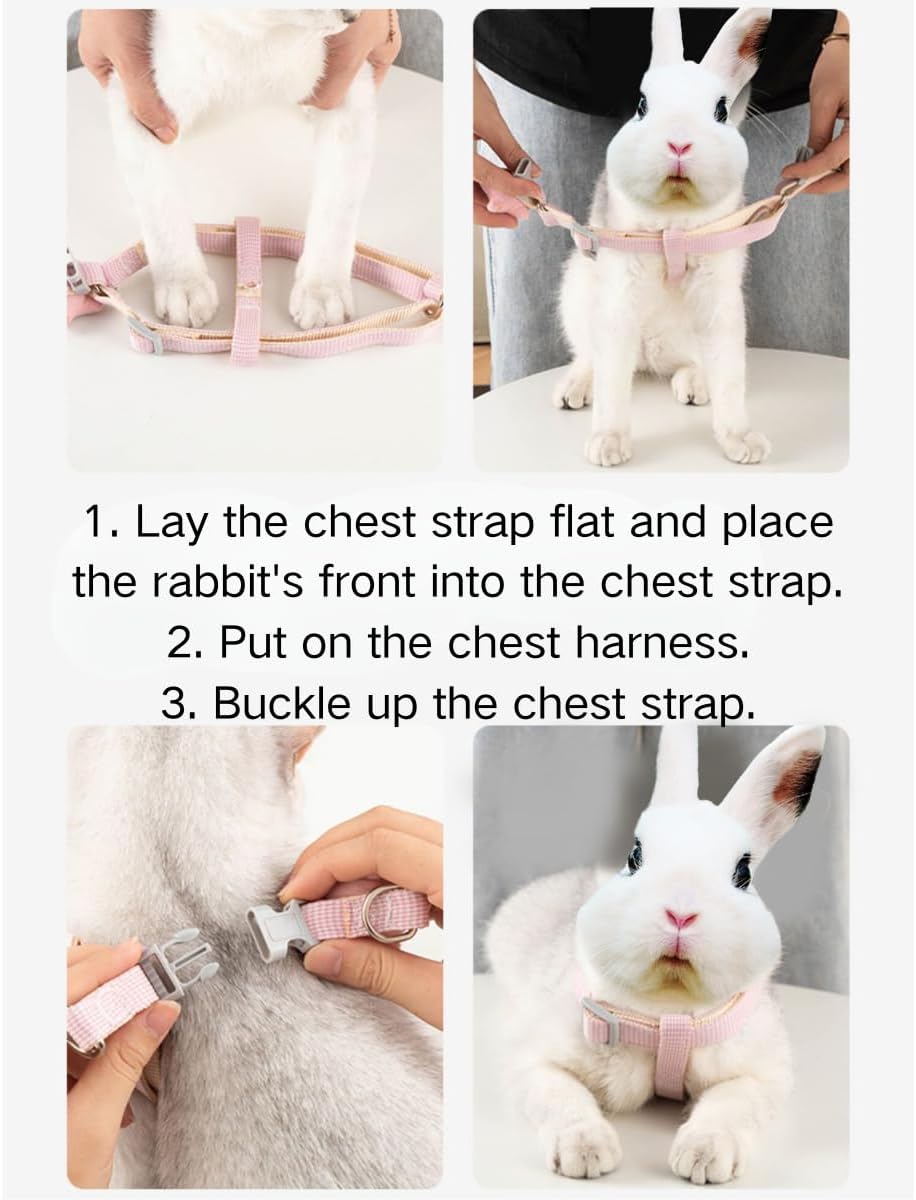 1. Lay the chest strap flat and place the rabbit's front into the chest strap.
2. Put on the chest harness.
3. Buckle up the chest strap.