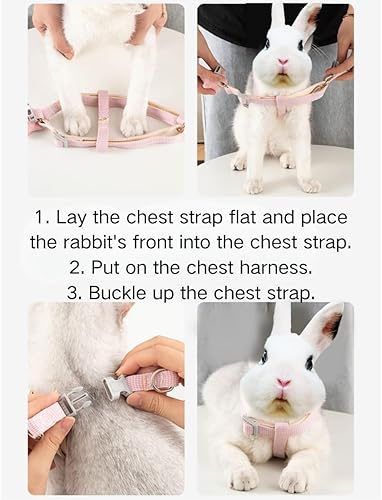 1. Lay the chest strap flat and place the rabbit's front into the chest strap.
2. Put on the chest harness.
3. Buckle up the chest strap.