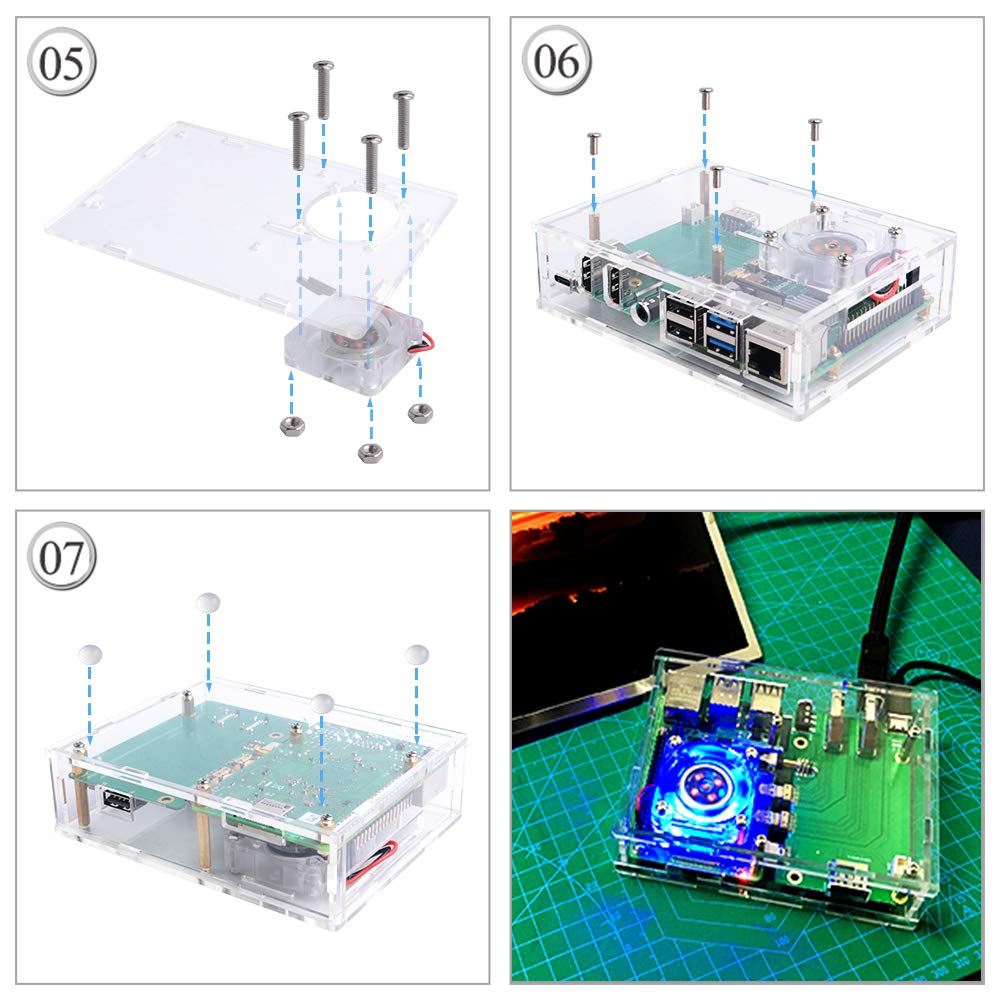 05

06

07