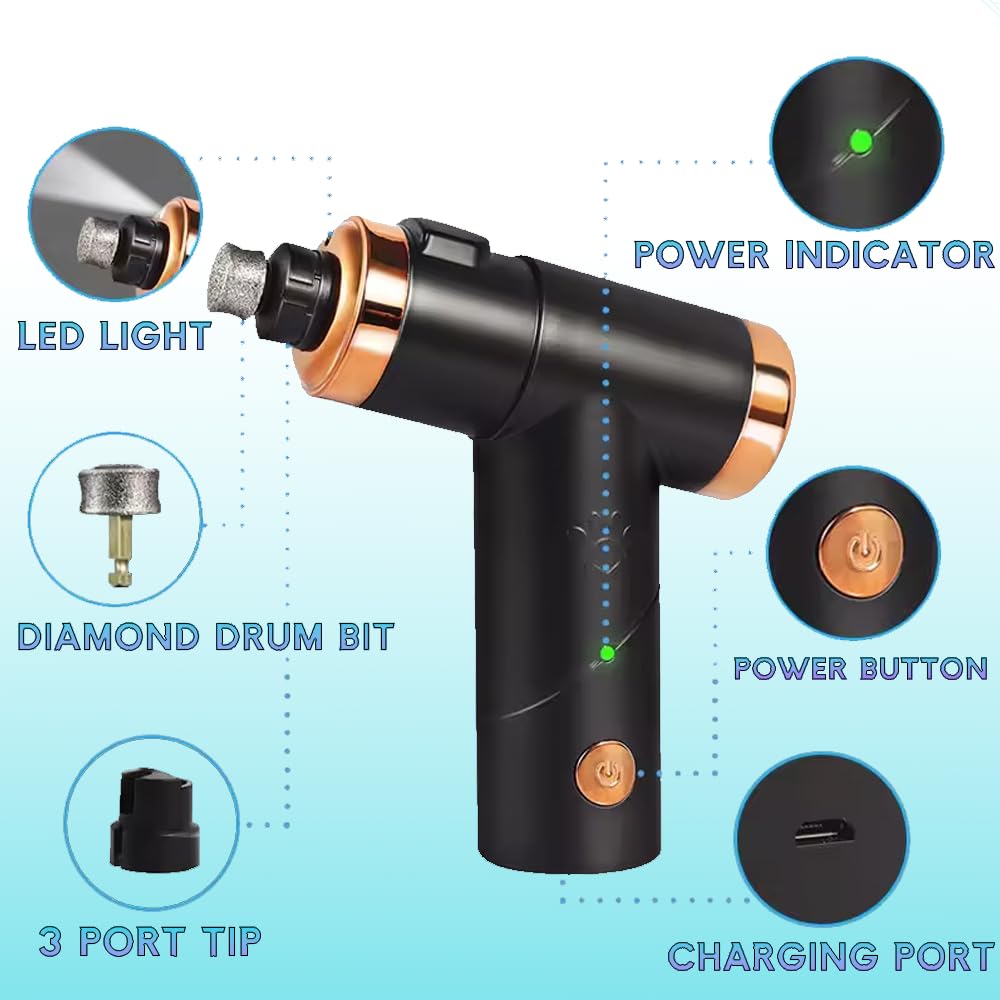 LED LIGHT

DIAMOND DRUM BIT

3 PORT TIP

POWER INDICATOR

POWER BUTTON

CHARGING PORT