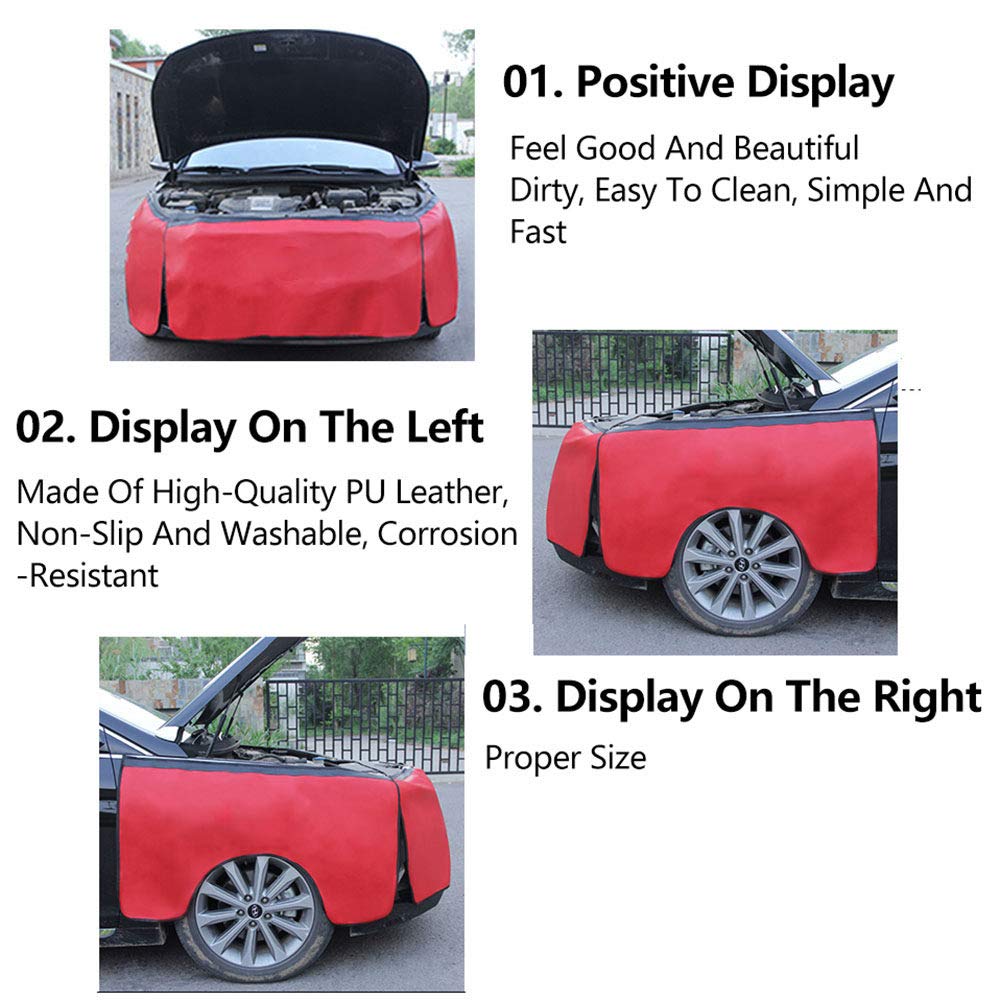 01. Positive Display

Feel Good And Beautiful
Dirty, Easy To Clean, Simple And Fast

02. Display On The Left

Made Of High-Quality PU Leather, Non-Slip And Washable, Corrosion-Resistant

03. Display On The Right

Proper Size