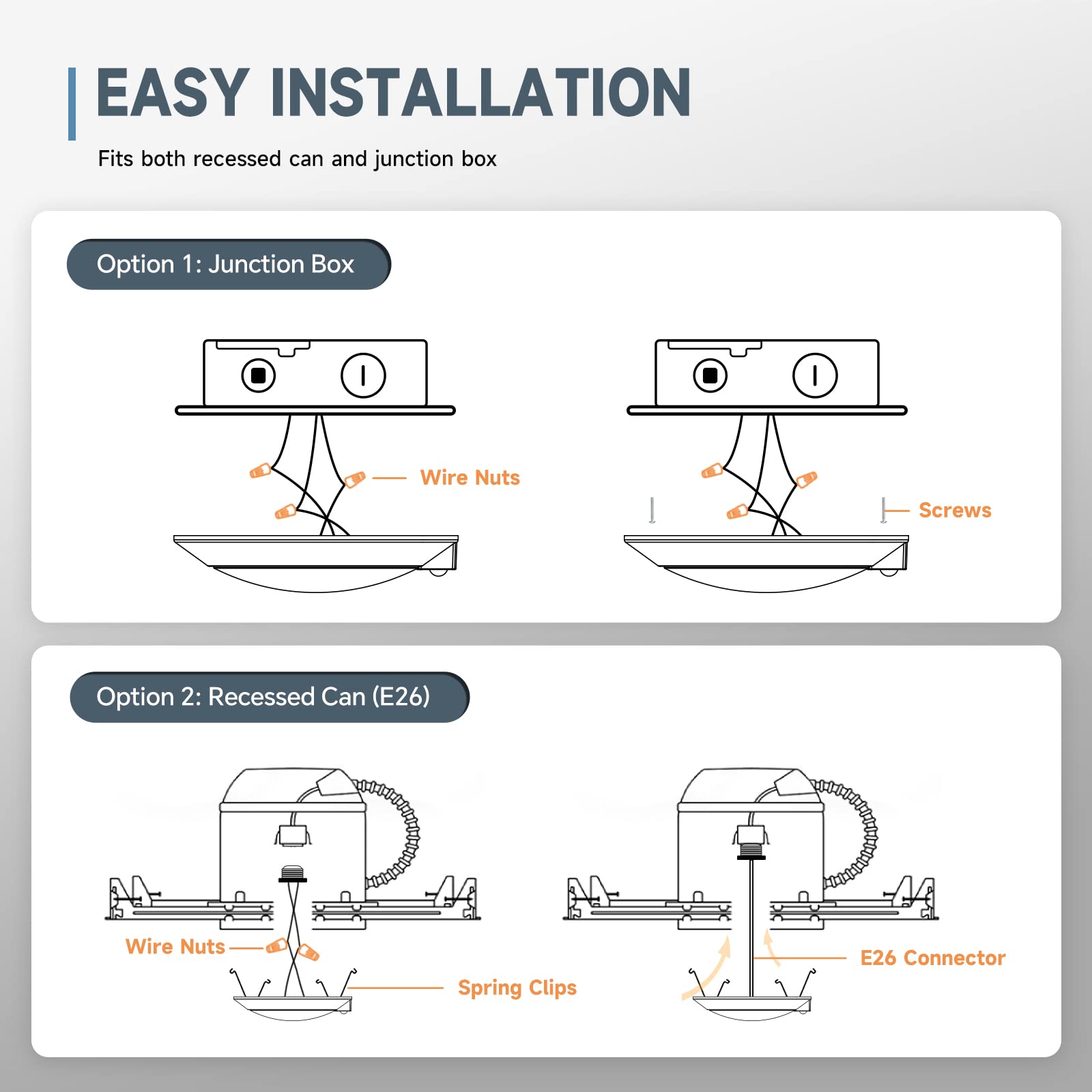 EASY INSTALLATION

Fits both recessed can and junction box

Option 1: Junction Box

Wire Nuts

Screws

Option 2: Recessed Can (E26)

Wire Nuts

Spring Clips

E26 Connector