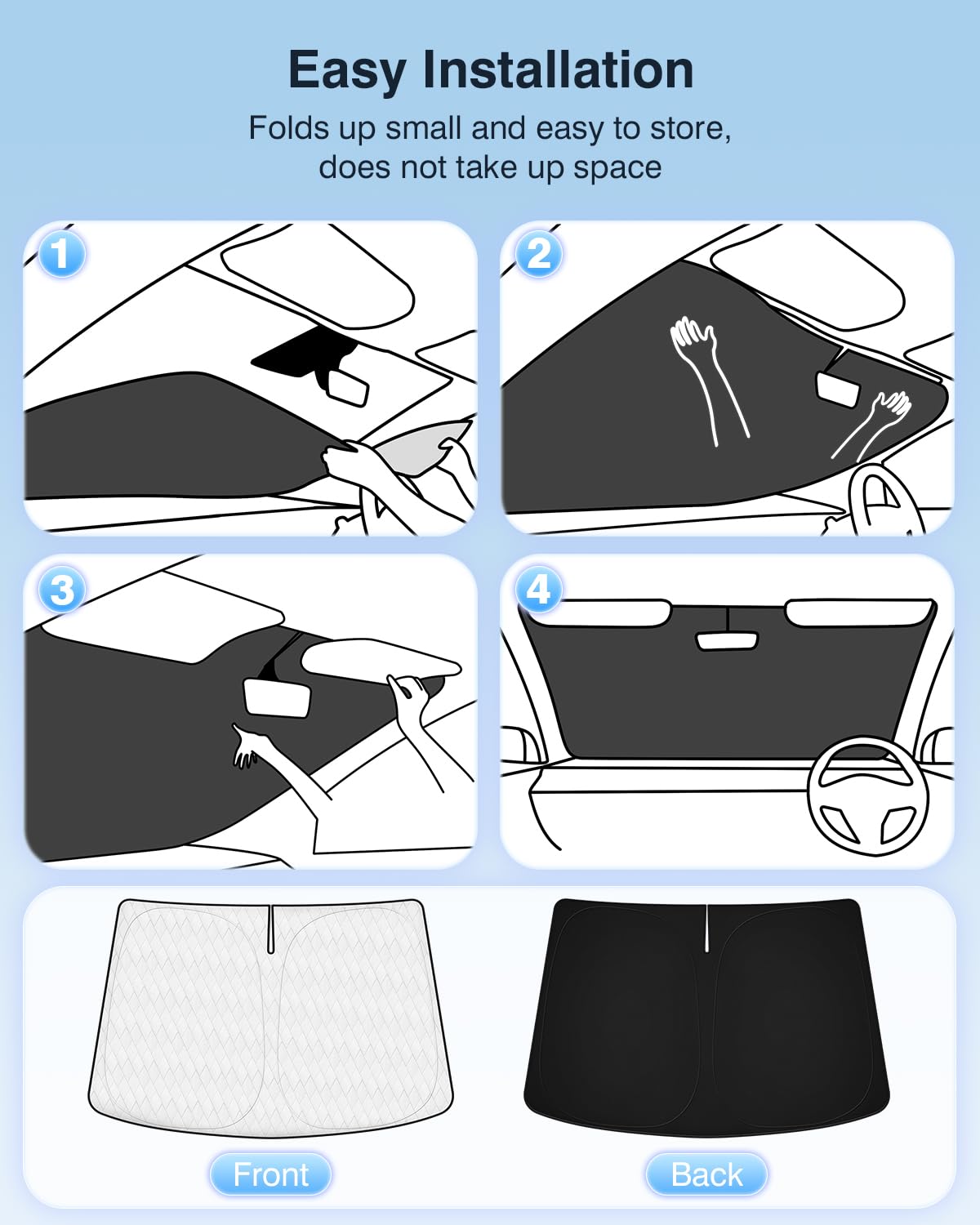 Easy Installation

Folds up small and easy to store, does not take up space

1

2

3

4

Front

Back