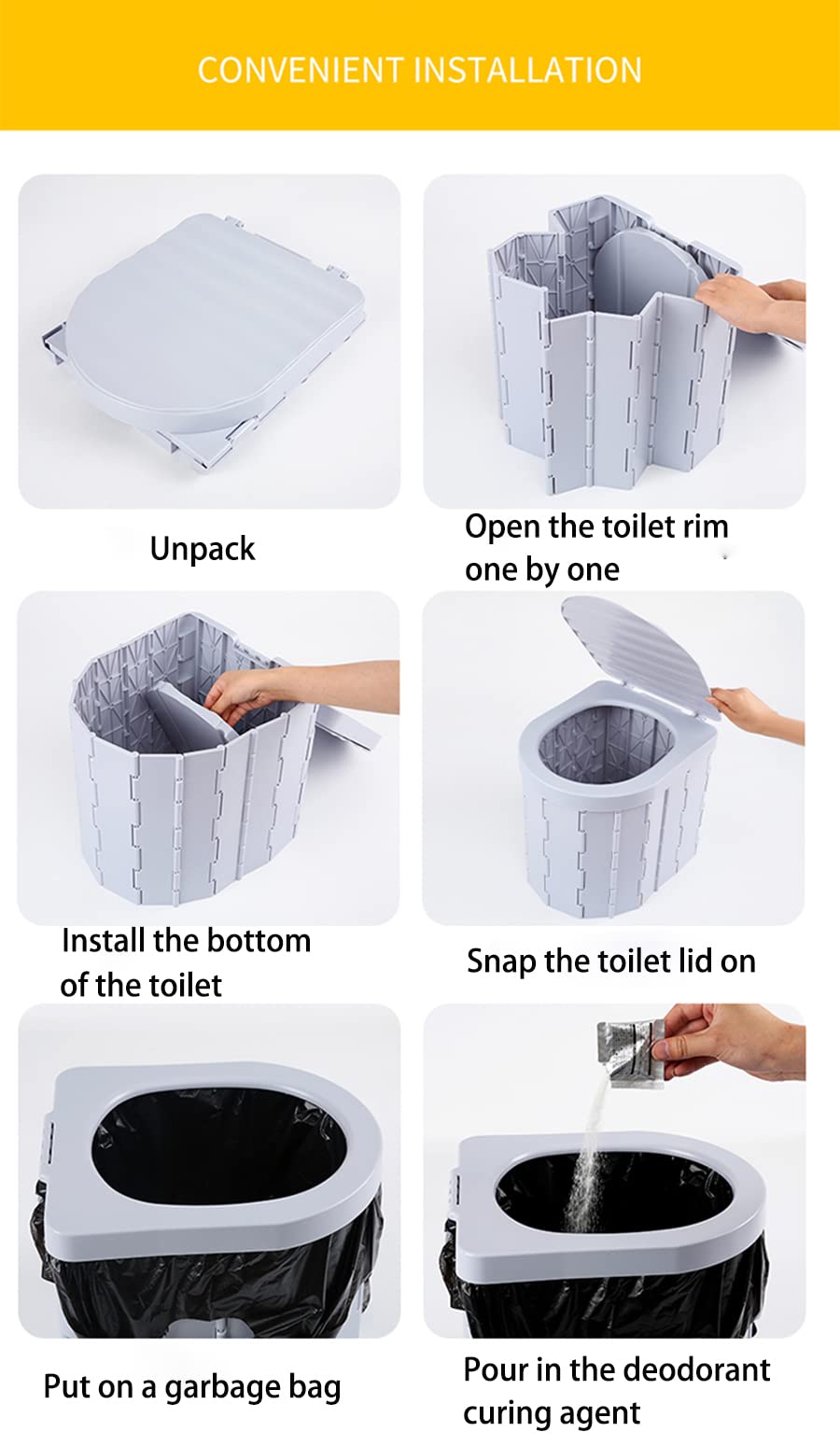 CONVENIENT INSTALLATION

Unpack

Open the toilet rim one by one

Install the bottom of the toilet

Snap the toilet lid on

Put on a garbage bag

Pour in the deodorant curing agent